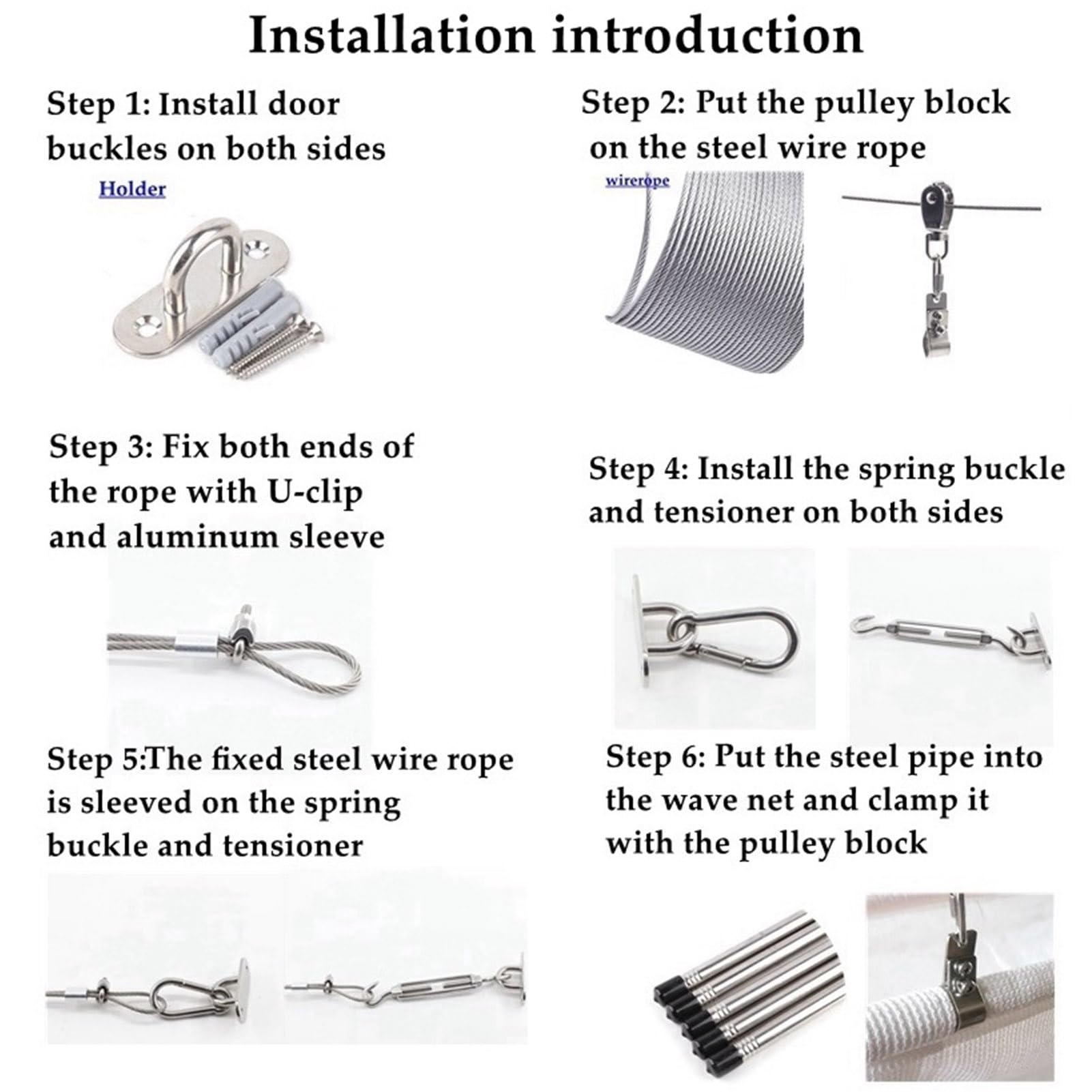 Installation introduction

Step 1: Install door buckles on both sides

Holder

Step 2: Put the pulley block on the steel wire rope

wirerope

Step 3: Fix both ends of the rope with U-clip and aluminum sleeve

Step 4: Install the spring buckle and tensioner on both sides

Step 5:The fixed steel wire rope is sleeved on the spring buckle and tensioner

Step 6: Put the steel pipe into the wave net and clamp it with the pulley block