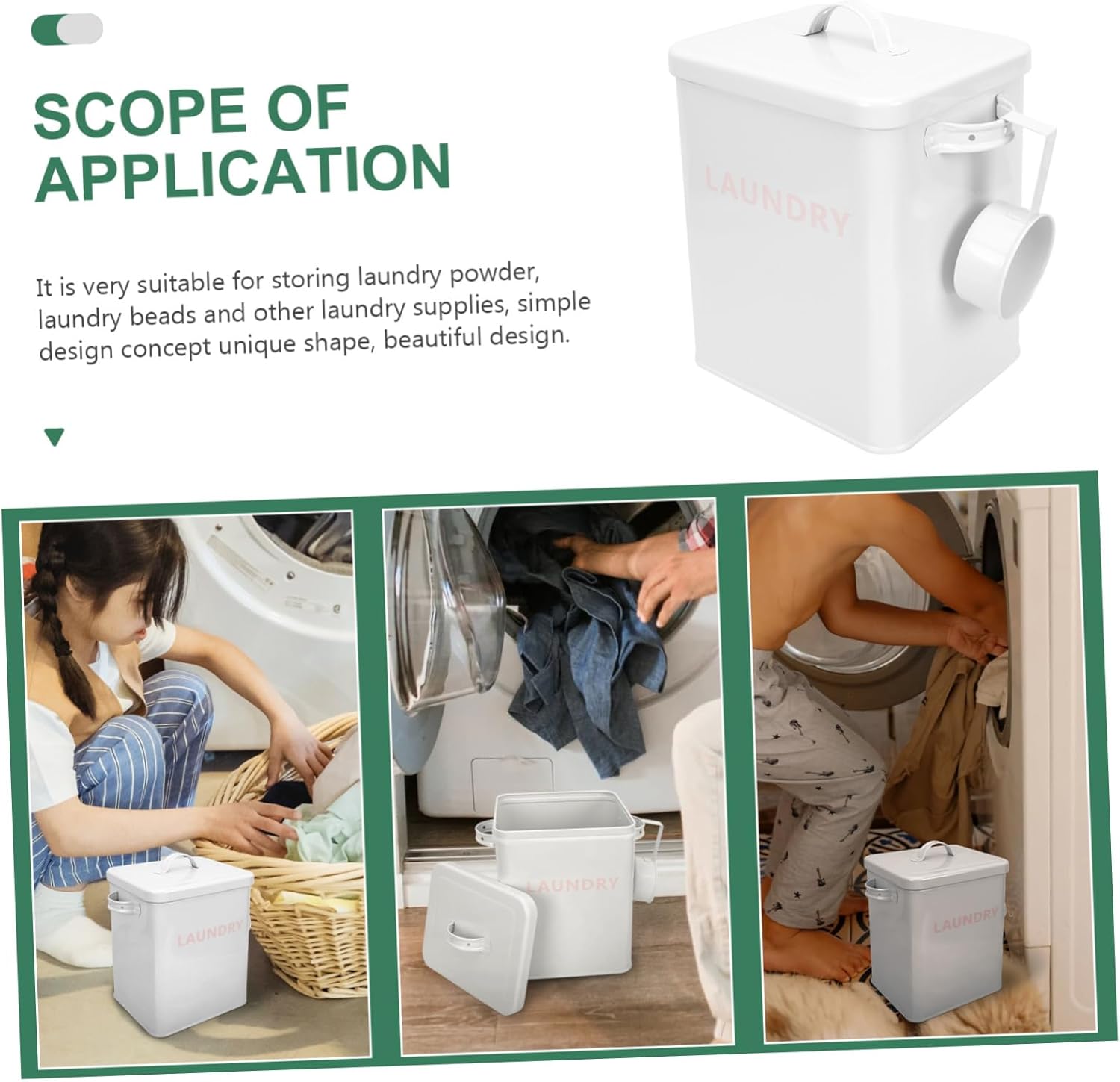 SCOPE OF APPLICATION

It is very suitable for storing laundry powder, laundry beads and other laundry supplies, simple design concept unique shape, beautiful design.

LAUNDRY

LAUNDRY

LAUNDRY

LAUNDRY