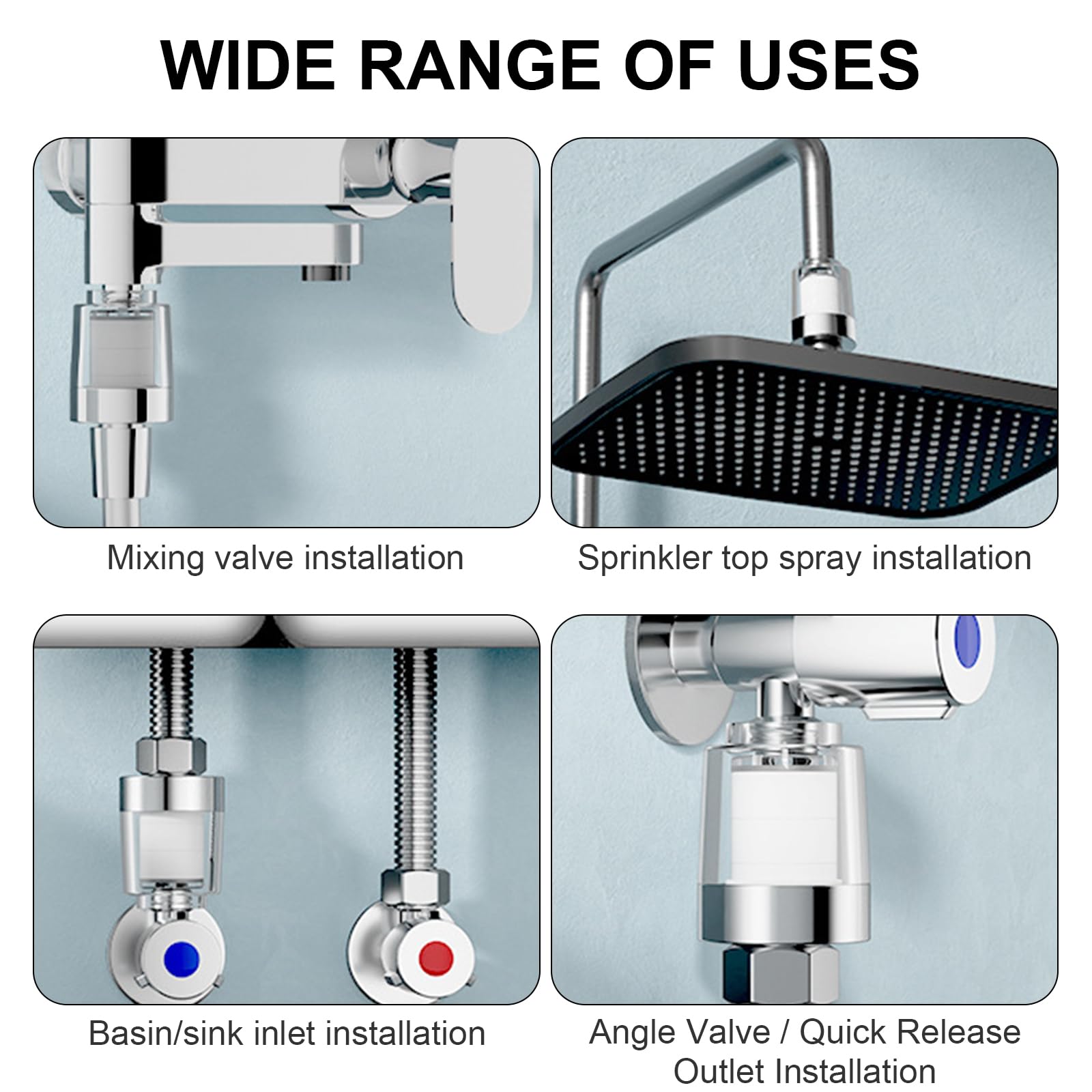 WIDE RANGE OF USES

Mixing valve installation

Sprinkler top spray installation

Basin/sink inlet installation

Angle Valve / Quick Release Outlet Installation