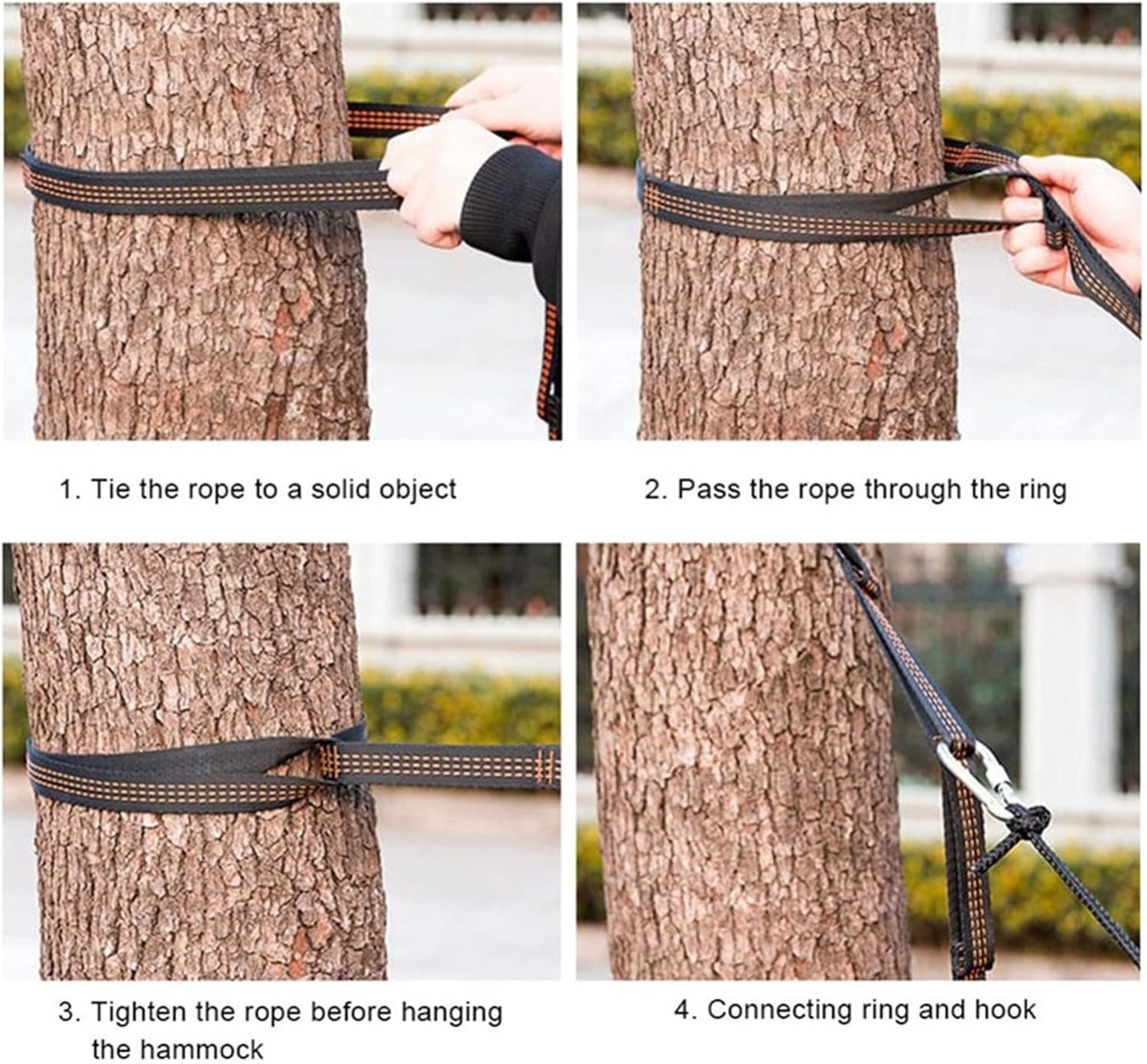 1. Tie the rope to a solid object

2. Pass the rope through the ring

3. Tighten the rope before hanging the hammock

4. Connecting ring and hook