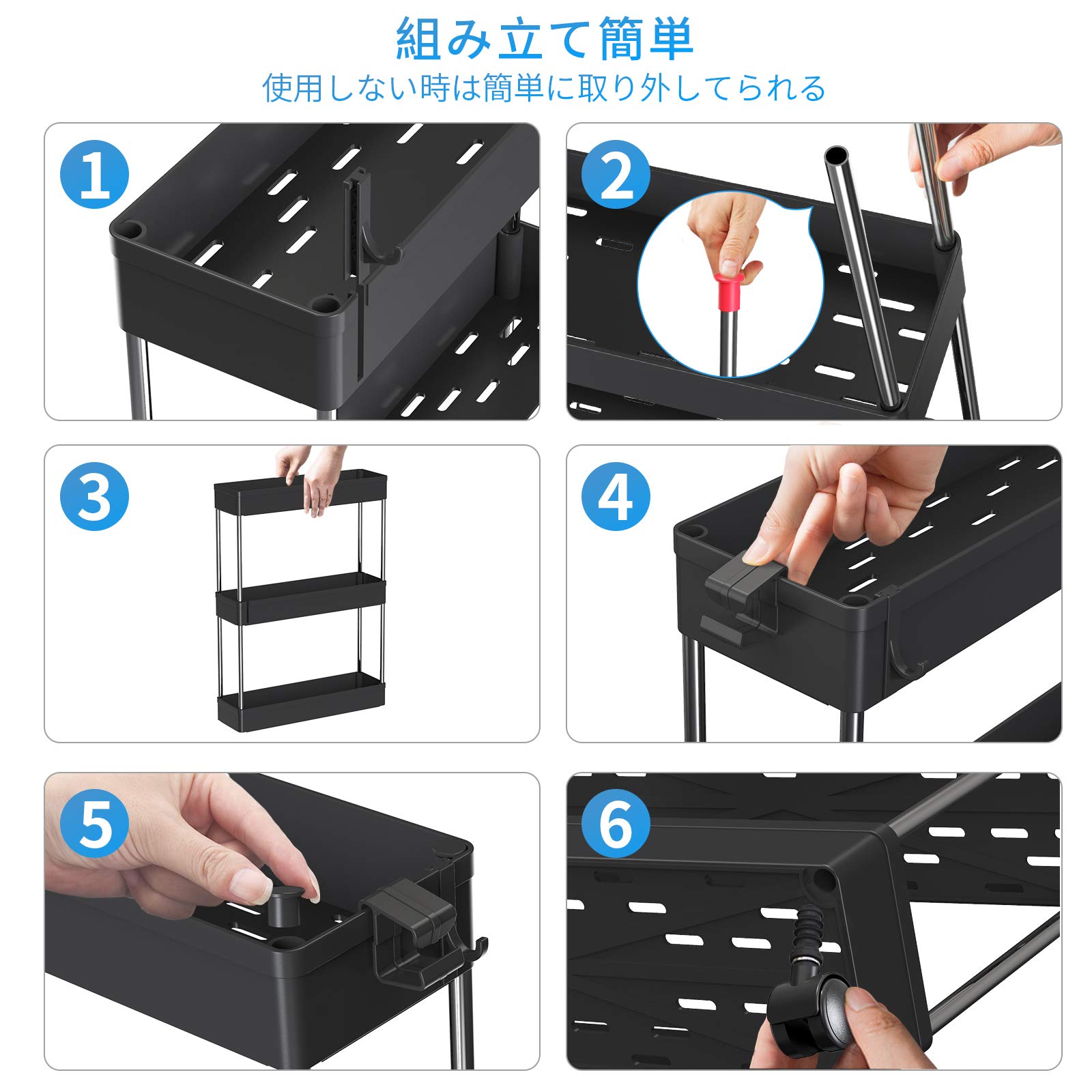 組み立て簡単
使用しない時は簡単に取り外してられる

1

2

3

4

5

6