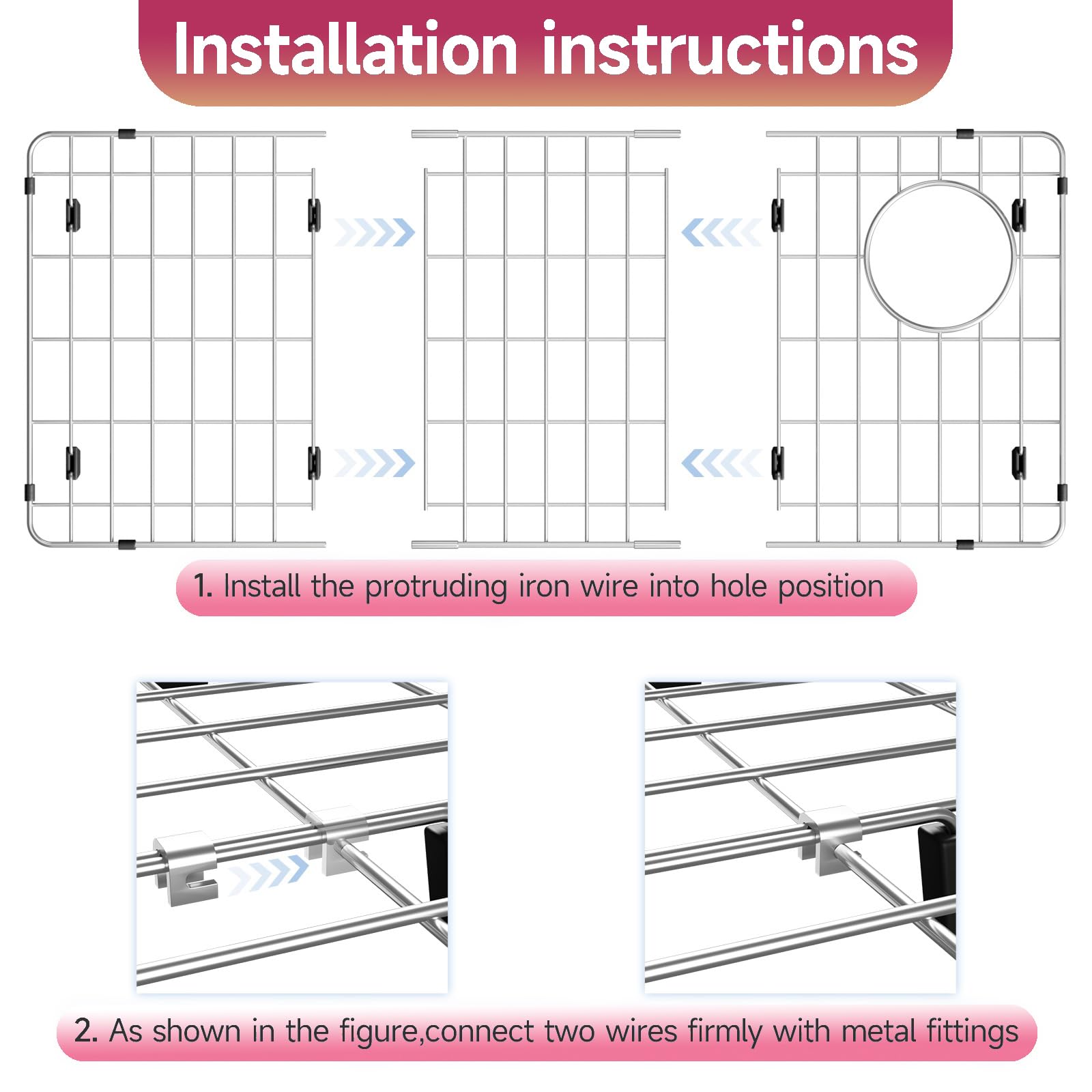 Installation instructions

1. Install the protruding iron wire into hole position

2. As shown in the figure,connect two wires firmly with metal fittings