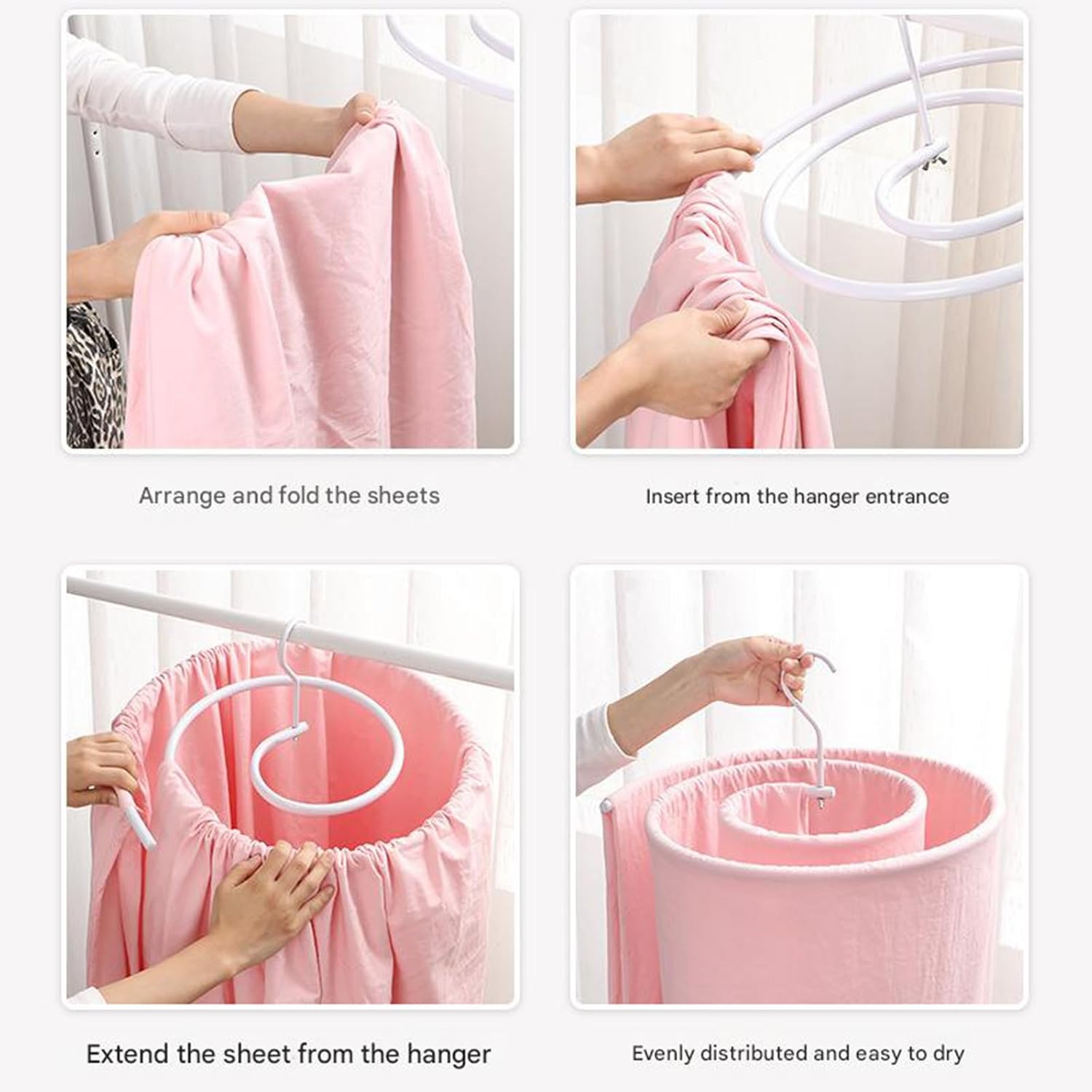 Arrange and fold the sheets

Insert from the hanger entrance

Extend the sheet from the hanger

Evenly distributed and easy to dry