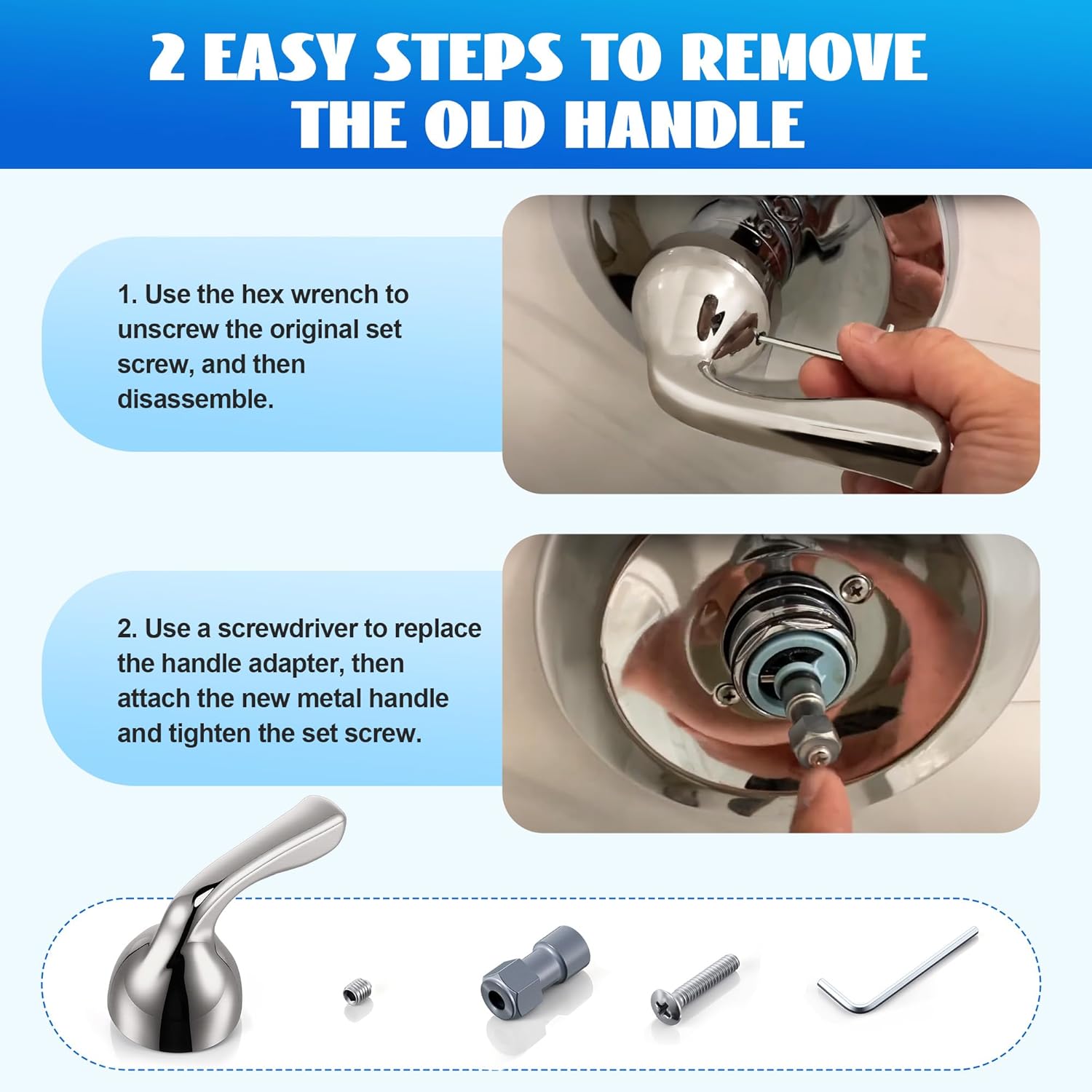 2 EASY STEPS TO REMOVE THE OLD HANDLE

1. Use the hex wrench to unscrew the original set screw, and then disassemble.

2. Use a screwdriver to replace the handle adapter, then attach the new metal handle and tighten the set screw.