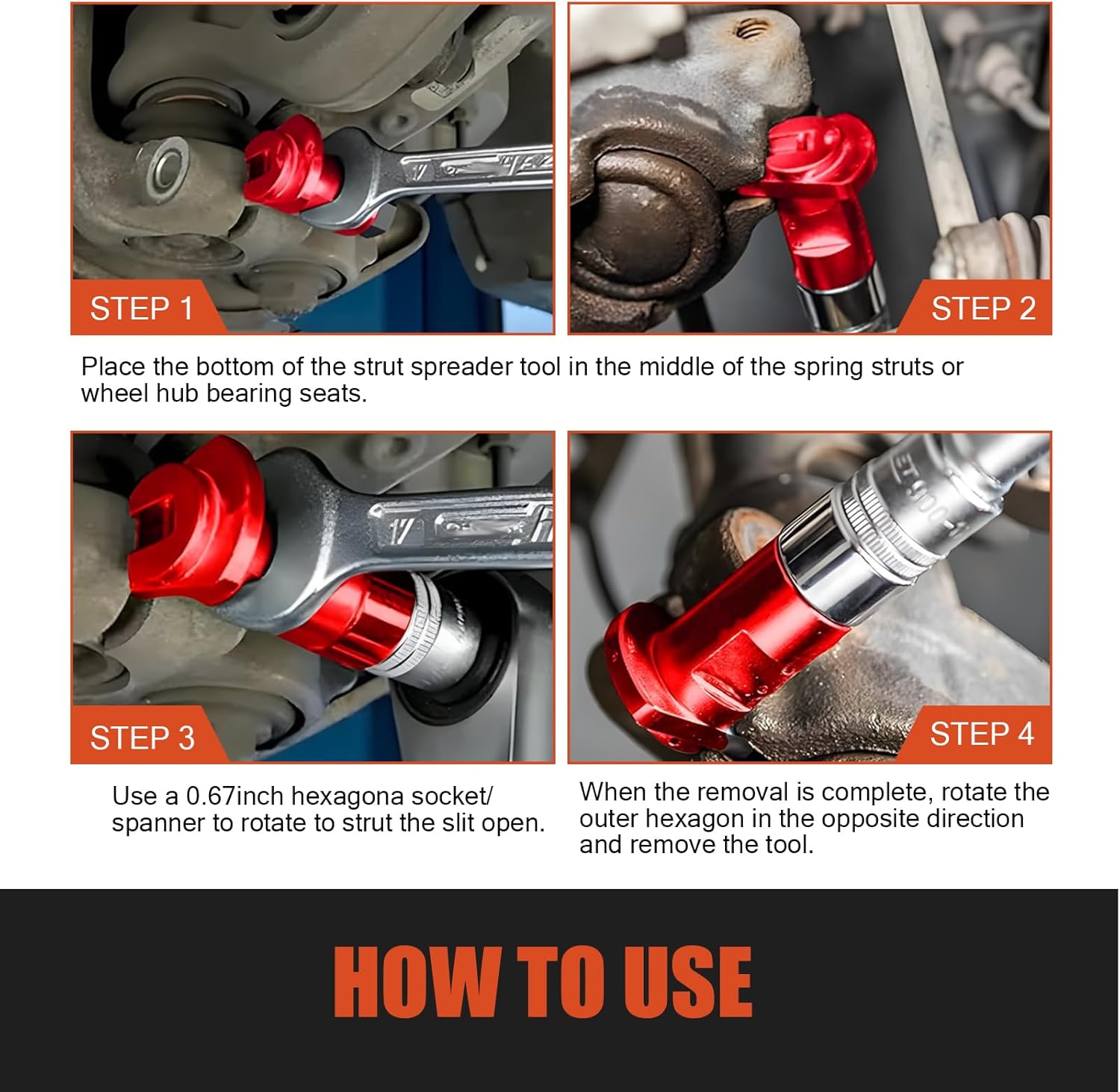 STEP 1

STEP 2

Place the bottom of the strut spreader tool in the middle of the spring struts or wheel hub bearing seats.

STEP 3

STEP 4

Use a 0.67inch hexagona socket/ spanner to rotate to strut the slit open.

When the removal is complete, rotate the outer hexagon in the opposite direction and remove the tool.

HOW TO USE