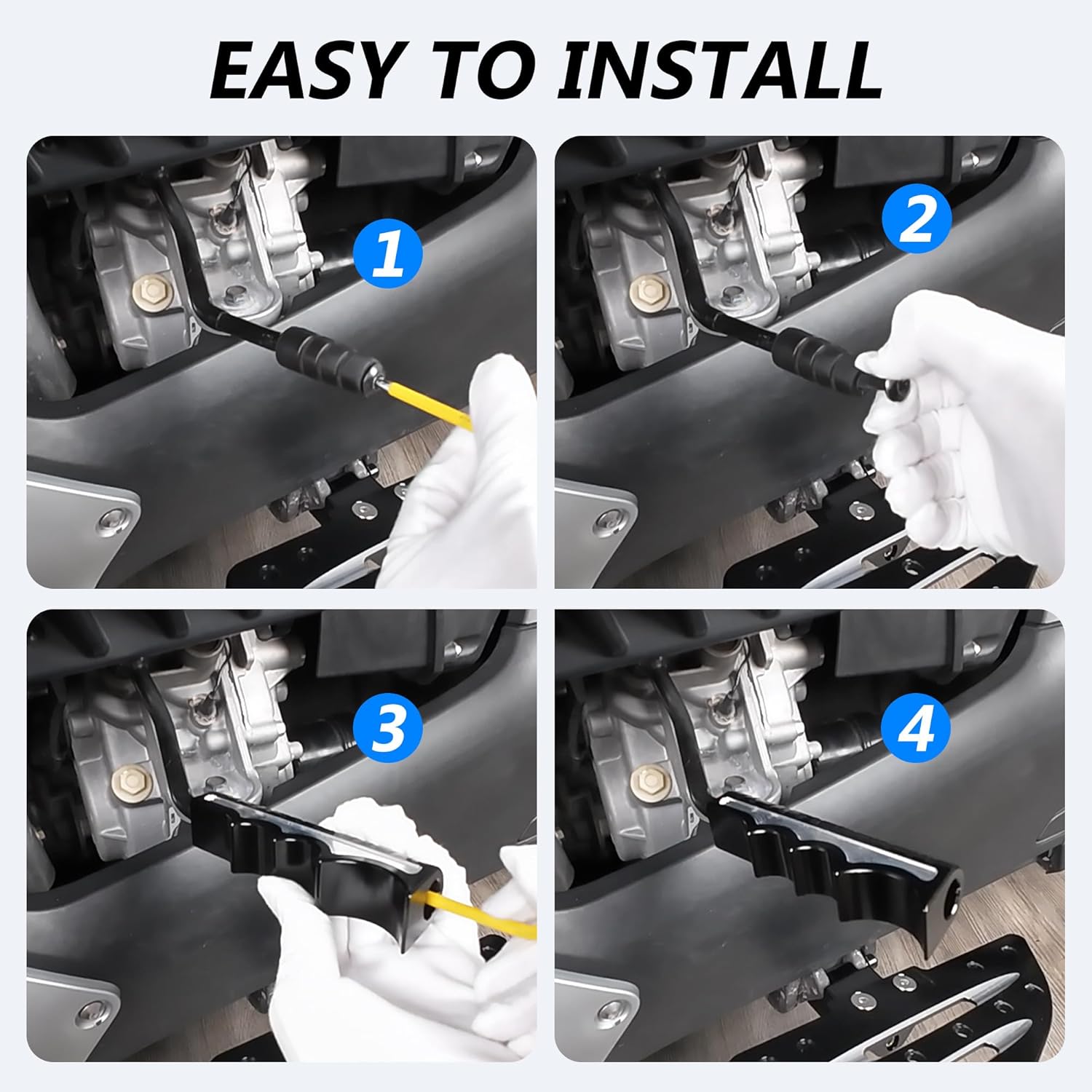 EASY TO INSTALL

1

2

3

4