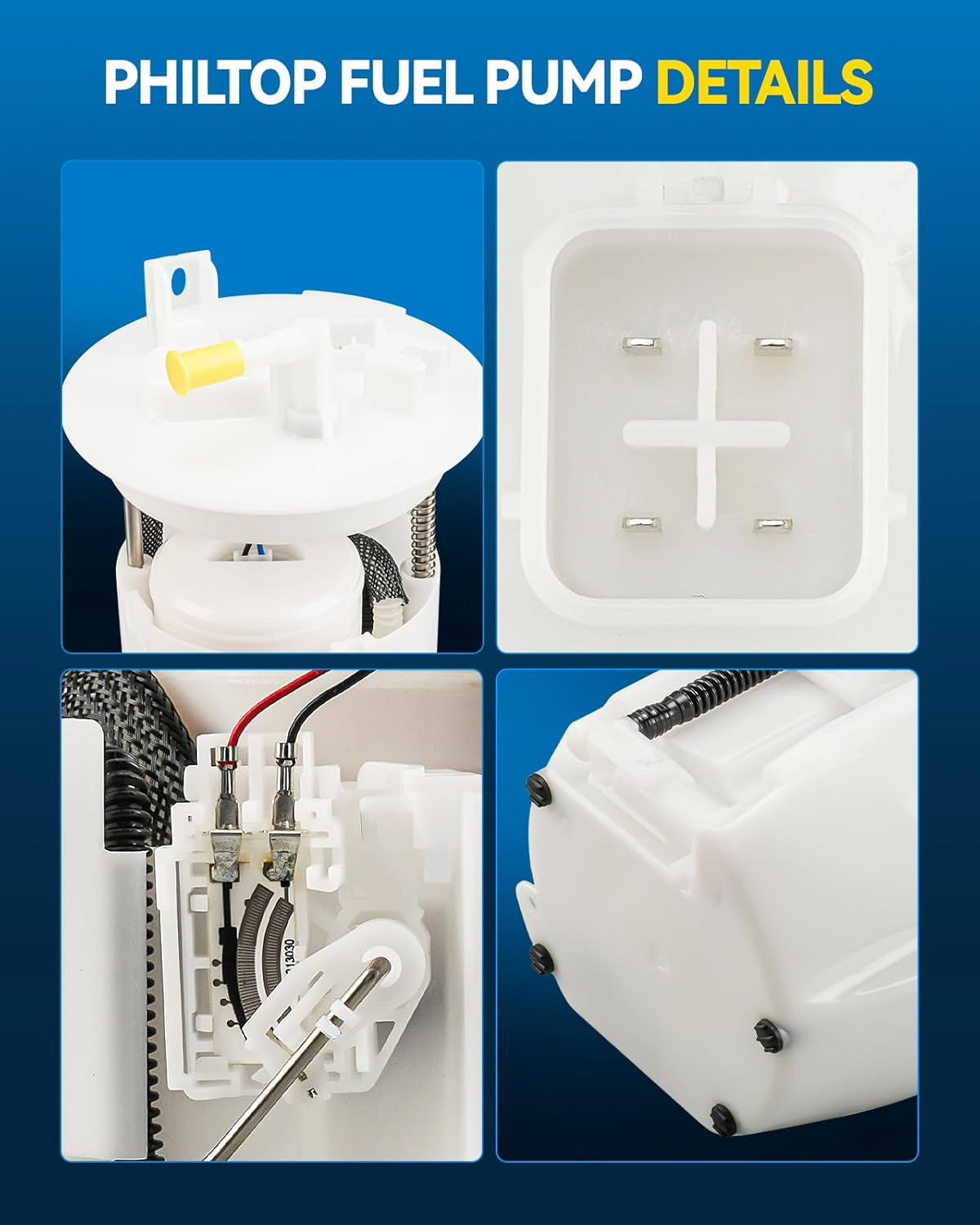 PHILTOP FUEL PUMP DETAILS

13030