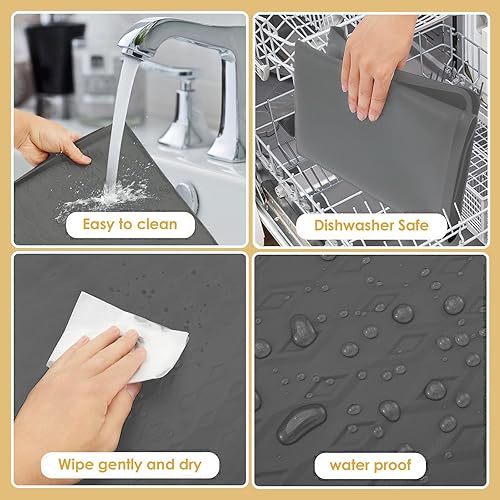 Easy to clean

Dishwasher Safe

Wipe gently and dry

water proof