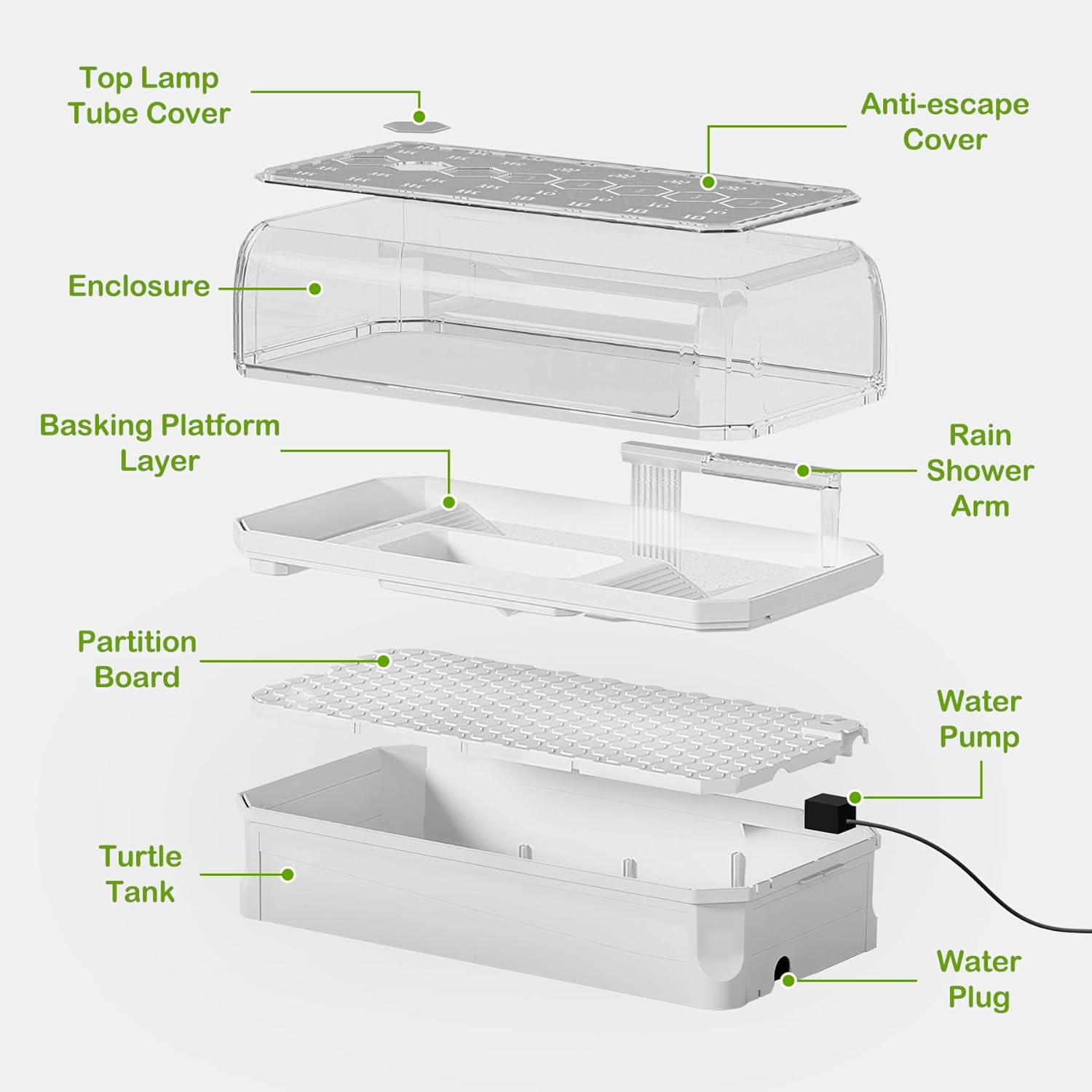 Top Lamp Tube Cover

Anti-escape Cover

Enclosure

Basking Platform Layer

Rain Shower Arm

Partition Board

Water Pump

Turtle Tank

Water Plug