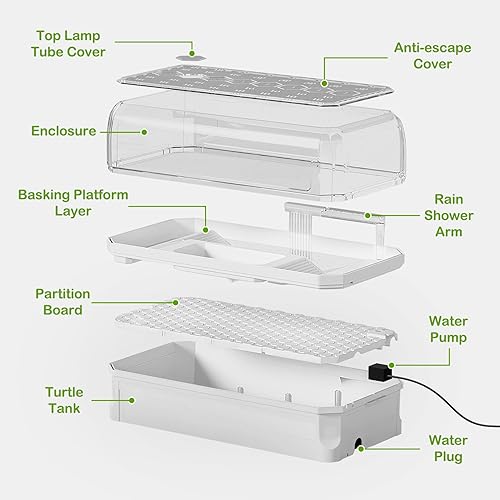 Top Lamp Tube Cover

Anti-escape Cover

Enclosure

Basking Platform Layer

Rain Shower Arm

Partition Board

Water Pump

Turtle Tank

Water Plug