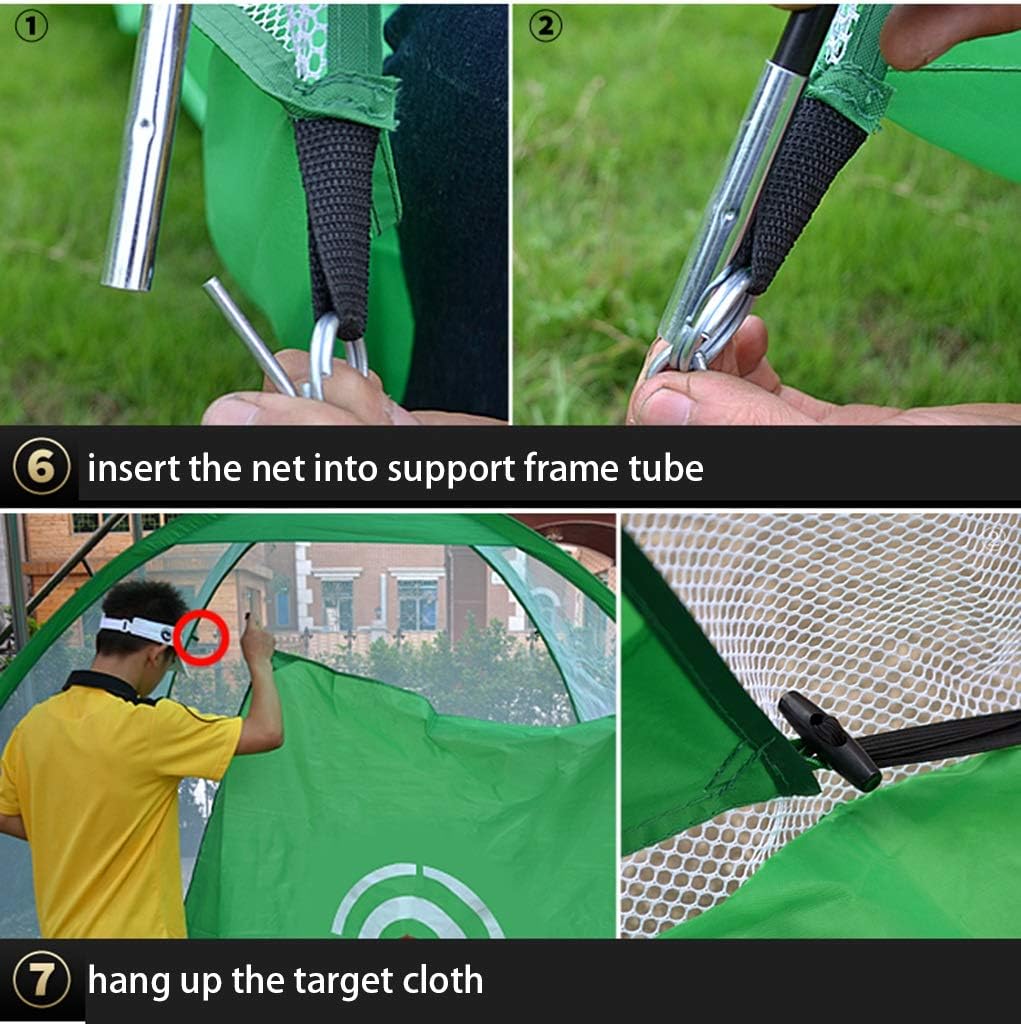 ①

②

6 insert the net into support frame tube

7 hang up the target cloth