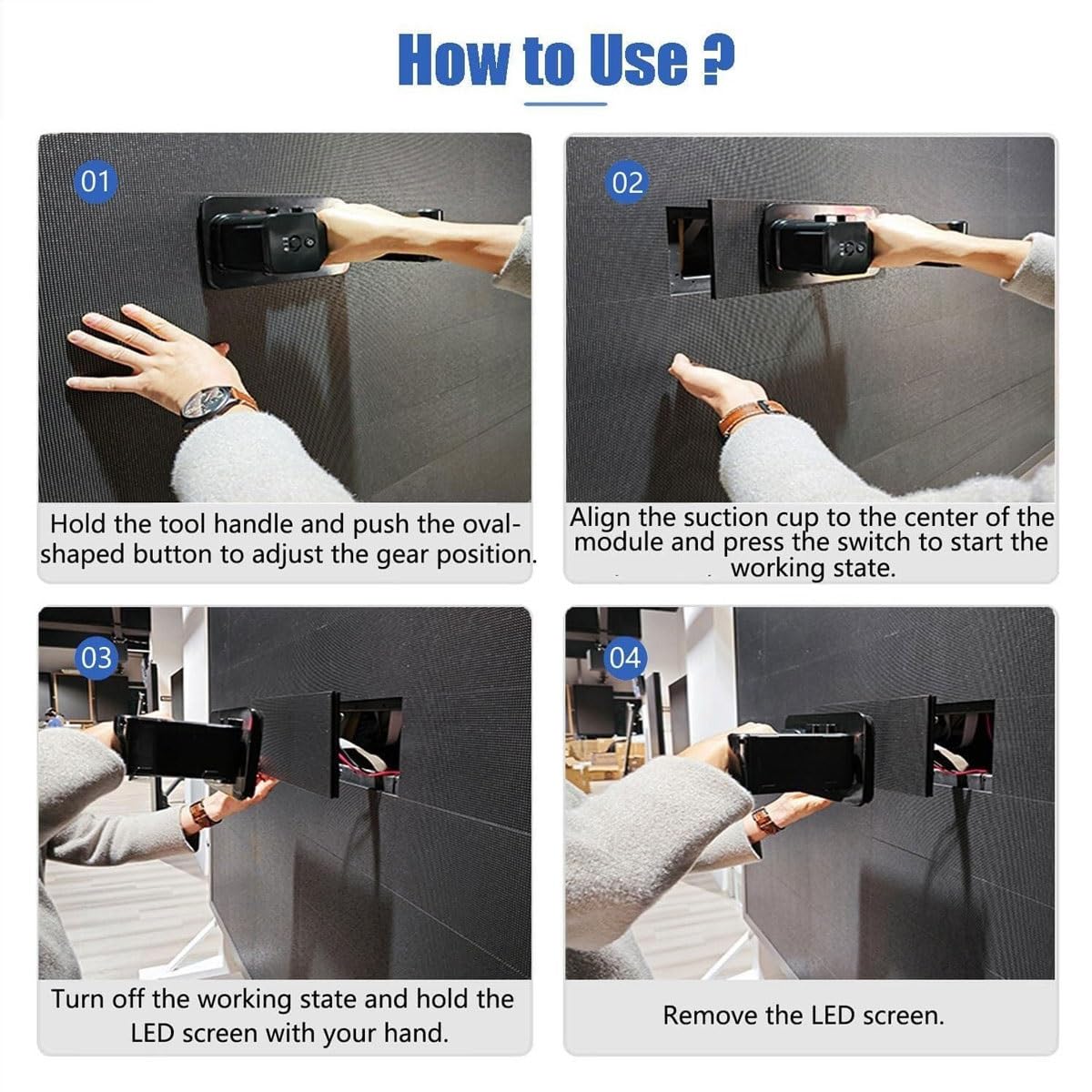 How to Use ?

01

Hold the tool handle and push the oval-shaped button to adjust the gear position.

02

Align the suction cup to the center of the module and press the switch to start the working state.

03

Turn off the working state and hold the LED screen with your hand.

04

Remove the LED screen.