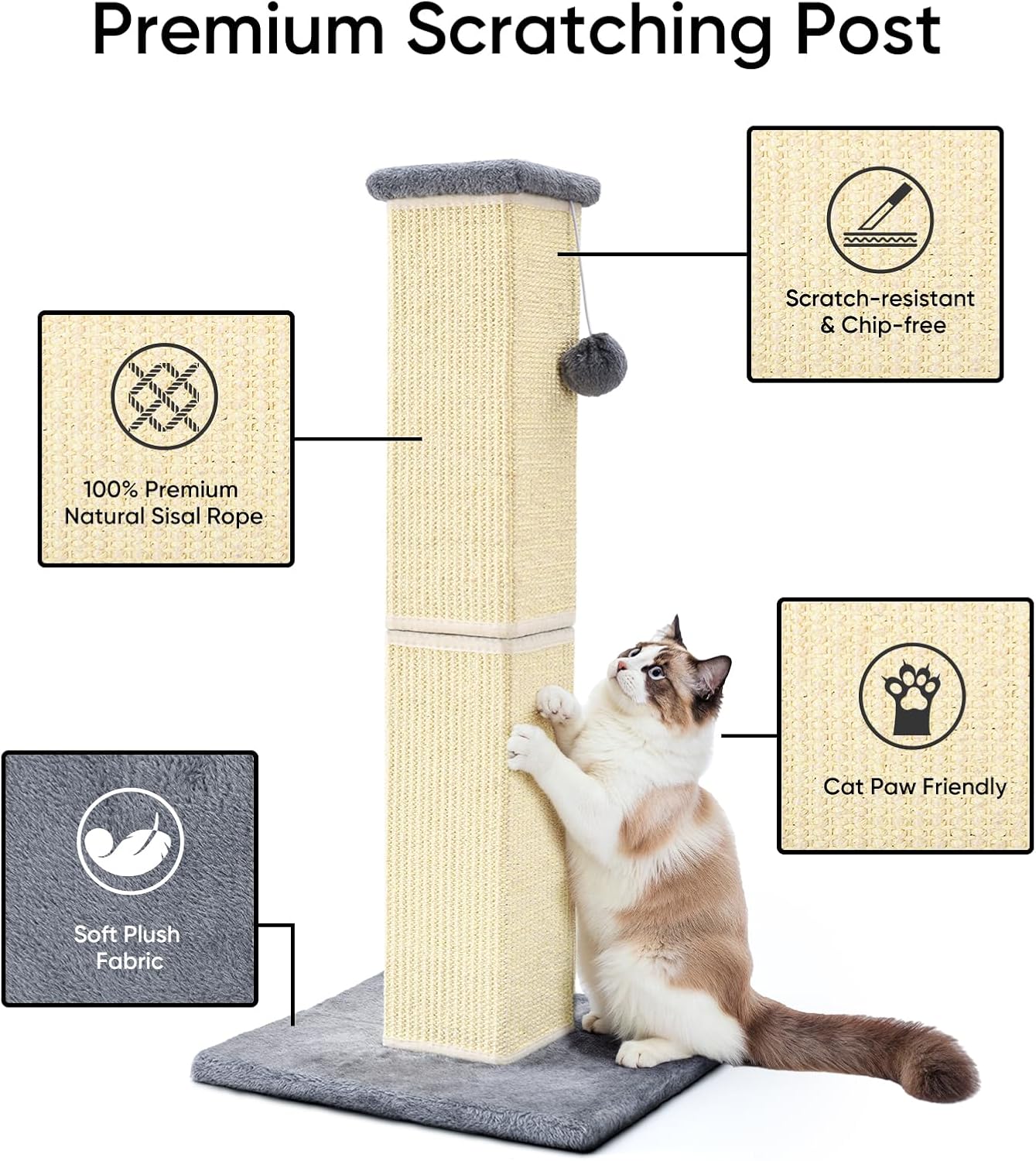 Premium Scratching Post

Scratch-resistant & Chip-free

100% Premium Natural Sisal Rope

Cat Paw Friendly

Soft Plush Fabric