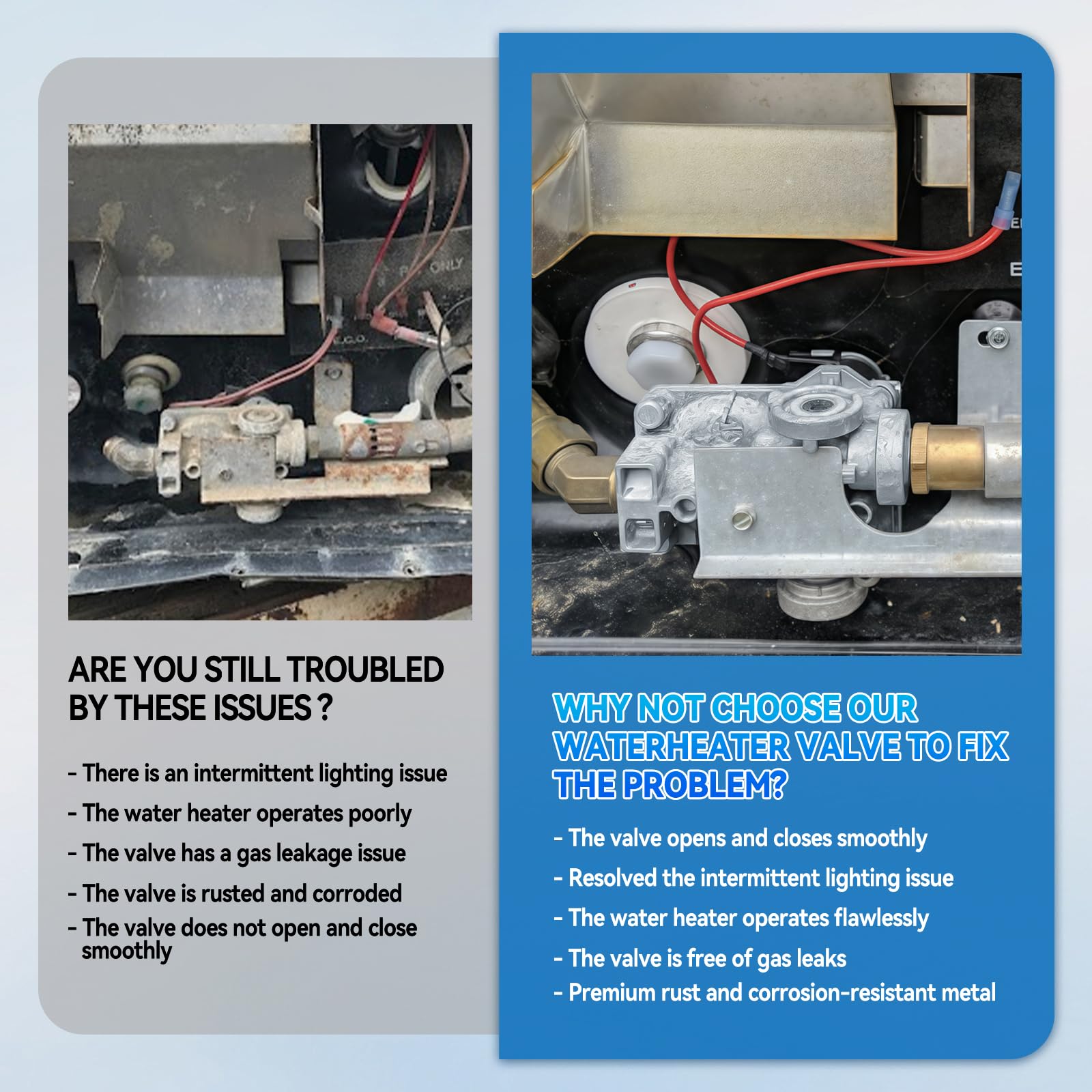 ONLY

E.C.O.

ARE YOU STILL TROUBLED BY THESE ISSUES ?

- There is an intermittent lighting issue
- The water heater operates poorly
- The valve has a gas leakage issue
- The valve is rusted and corroded
- The valve does not open and close smoothly

WHY NOT CHOOSE OUR WATERHEATER VALVE TO FIX THE PROBLEM?

- The valve opens and closes smoothly
- Resolved the intermittent lighting issue
- The water heater operates flawlessly
- The valve is free of gas leaks
- Premium rust and corrosion-resistant metal