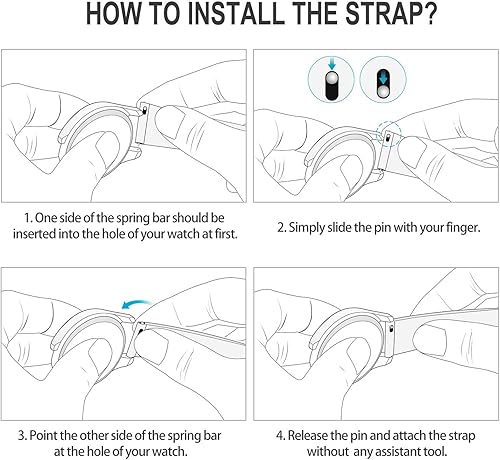 HOW TO INSTALL THE STRAP?

1. One side of the spring bar should be inserted into the hole of your watch at first.

2. Simply slide the pin with your finger.

3. Point the other side of the spring bar at the hole of your watch.

4. Release the pin and attach the strap without any assistant tool.