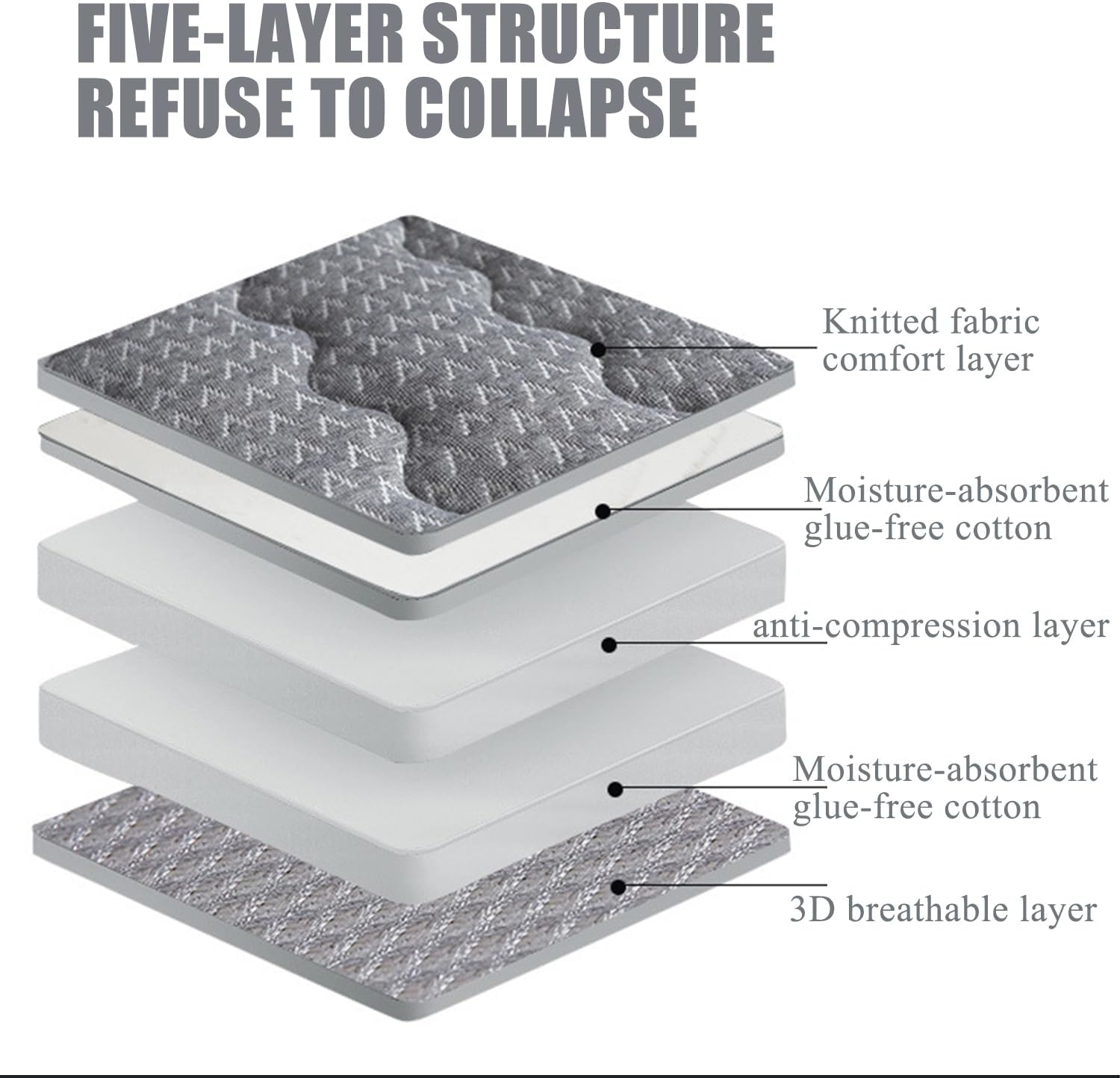 FIVE-LAYER STRUCTURE
REFUSE TO COLLAPSE

Knitted fabric comfort layer

Moisture-absorbent glue-free cotton

anti-compression layer

Moisture-absorbent glue-free cotton

3D breathable layer