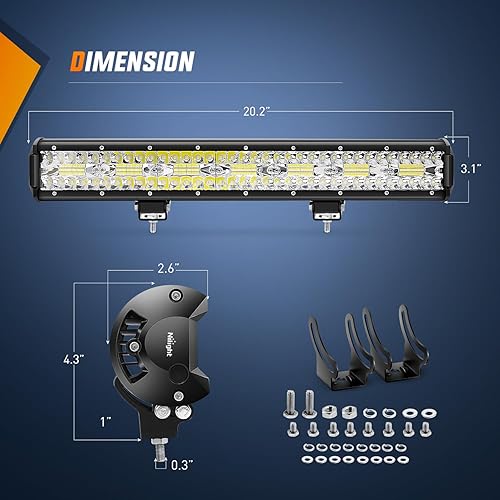 DIMENSION

20.2"

3.1"

2.6"

4.3"

Nilight

1"

0.3"