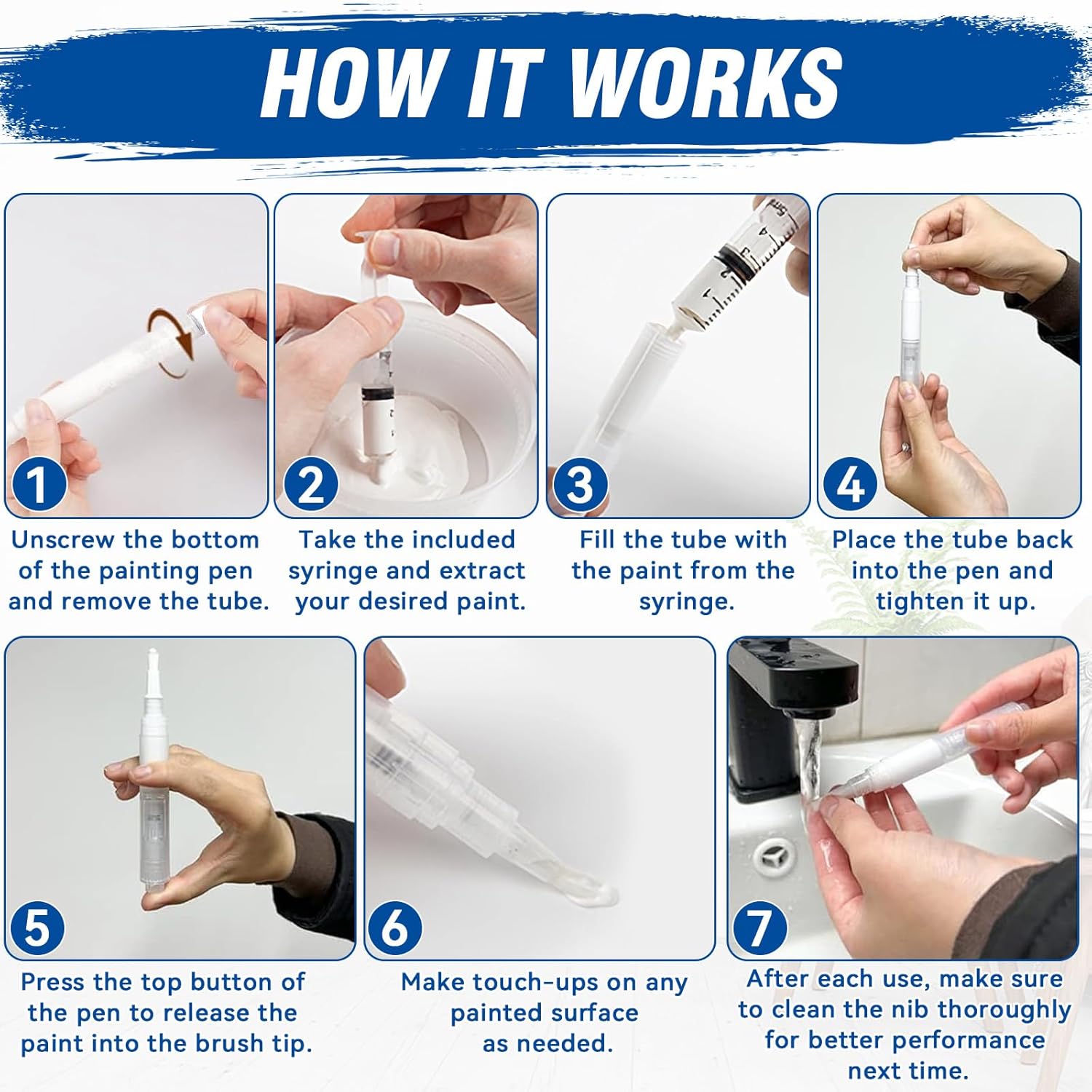 HOW IT WORKS

1

Unscrew the bottom of the painting pen and remove the tube.

2

Take the included syringe and extract your desired paint.

3

Fill the tube with the paint from the syringe.

4

Place the tube back into the pen and tighten it up.

5

Press the top button of the pen to release the paint into the brush tip.

6

Make touch-ups on any painted surface as needed.

7

After each use, make sure to clean the nib thoroughly for better performance next time.