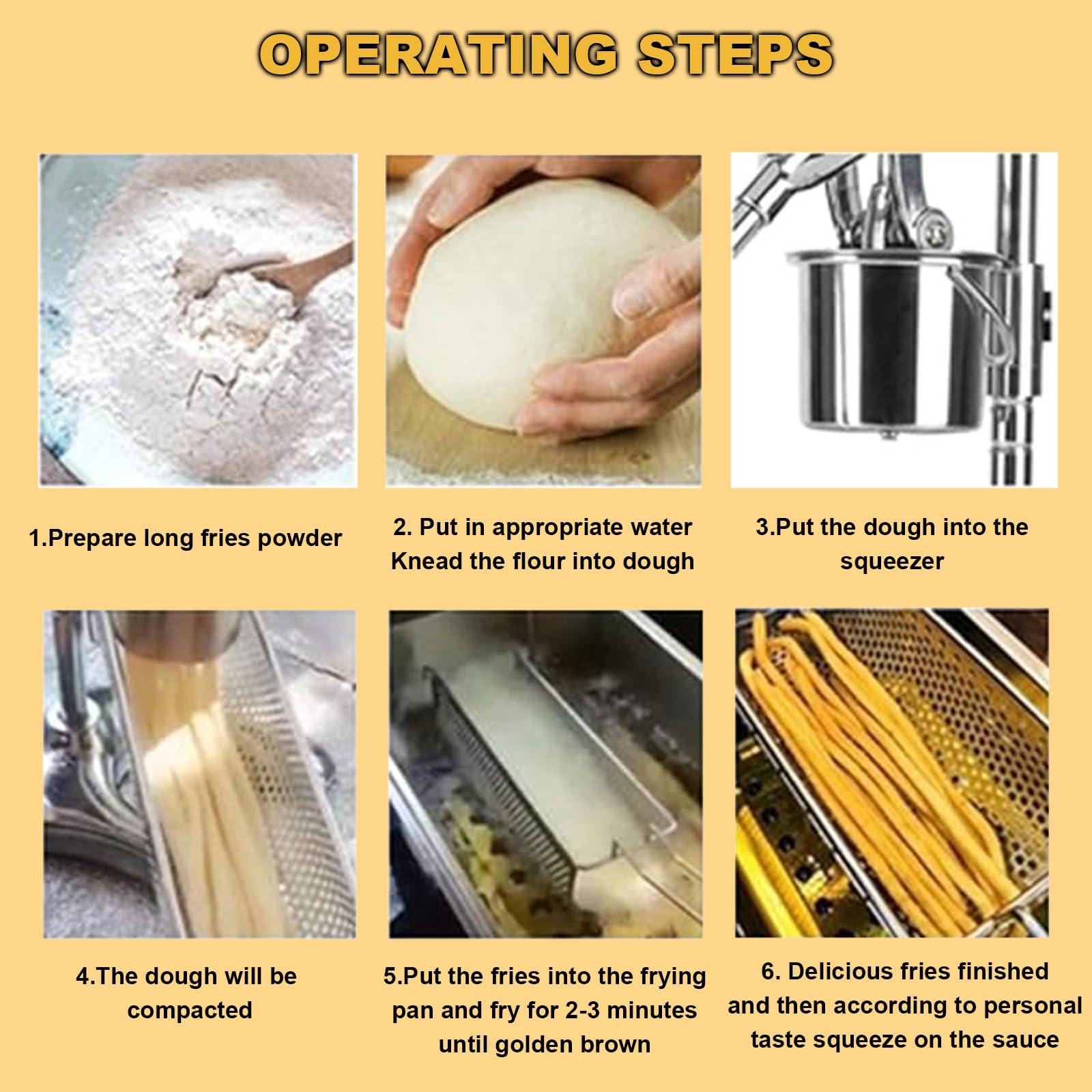 OPERATING STEPS

1.Prepare long fries powder

2. Put in appropriate water Knead the flour into dough

3.Put the dough into the squeezer

4.The dough will be compacted

5.Put the fries into the frying pan and fry for 2-3 minutes until golden brown

6. Delicious fries finished and then according to personal taste squeeze on the sauce