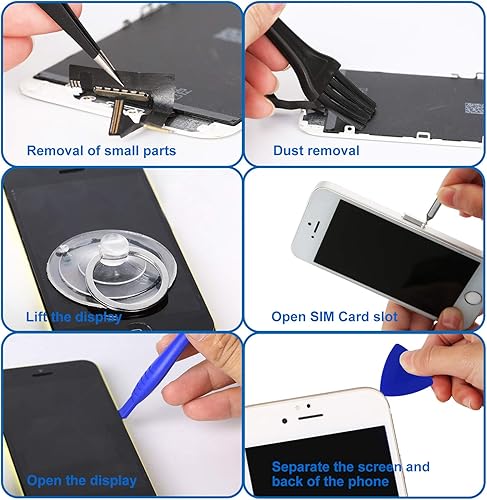 Removal of small parts

Dust removal

Lift the display

Open SIM Card slot

Open the display

Separate the screen and back of the phone