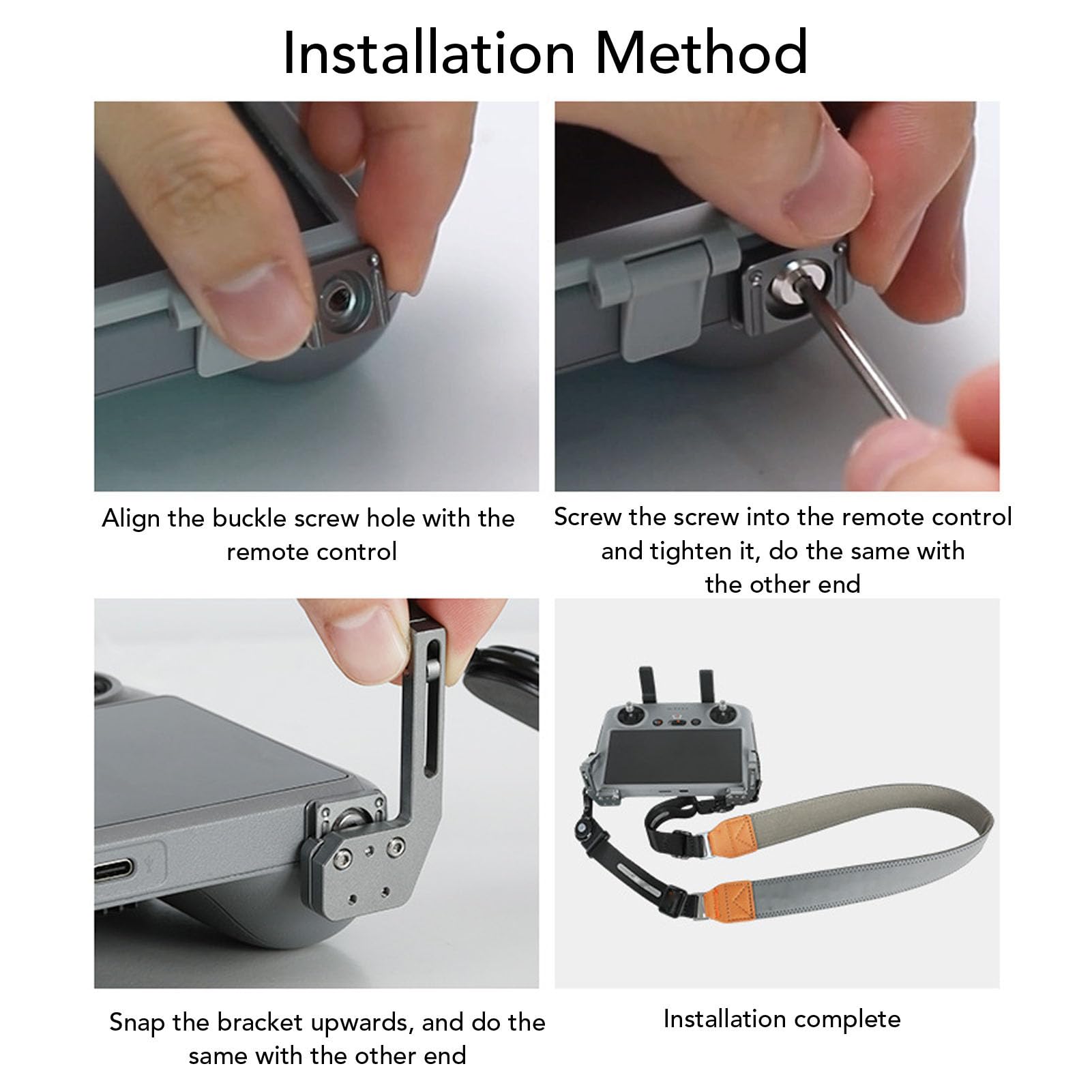 Installation Method

Align the buckle screw hole with the remote control

Screw the screw into the remote control and tighten it, do the same with the other end

Snap the bracket upwards, and do the same with the other end

Installation complete