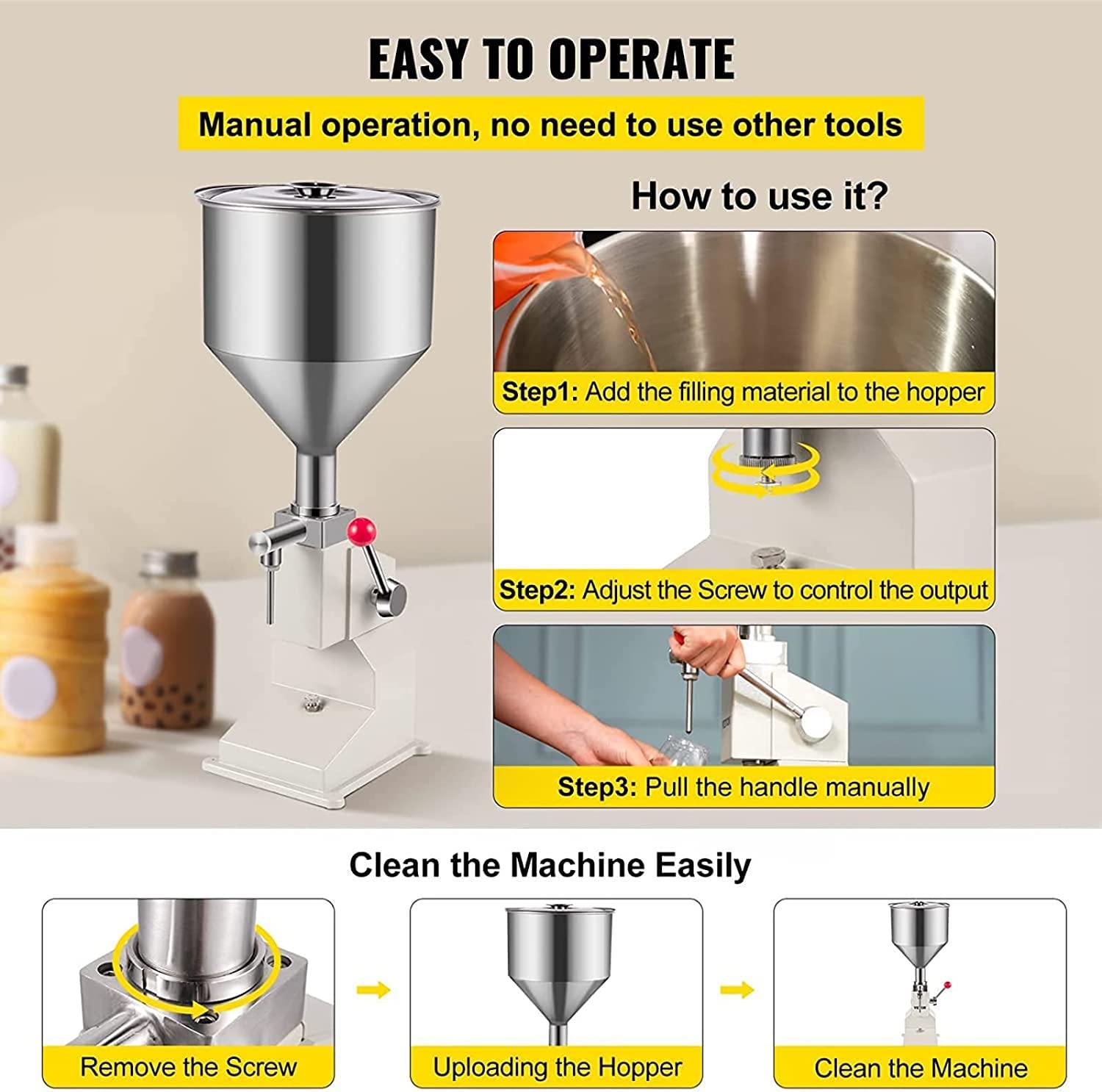 EASY TO OPERATE

Manual operation, no need to use other tools

How to use it?

Step1: Add the filling material to the hopper

Step2: Adjust the Screw to control the output

Step3: Pull the handle manually

Clean the Machine Easily

Remove the Screw

Uploading the Hopper

Clean the Machine