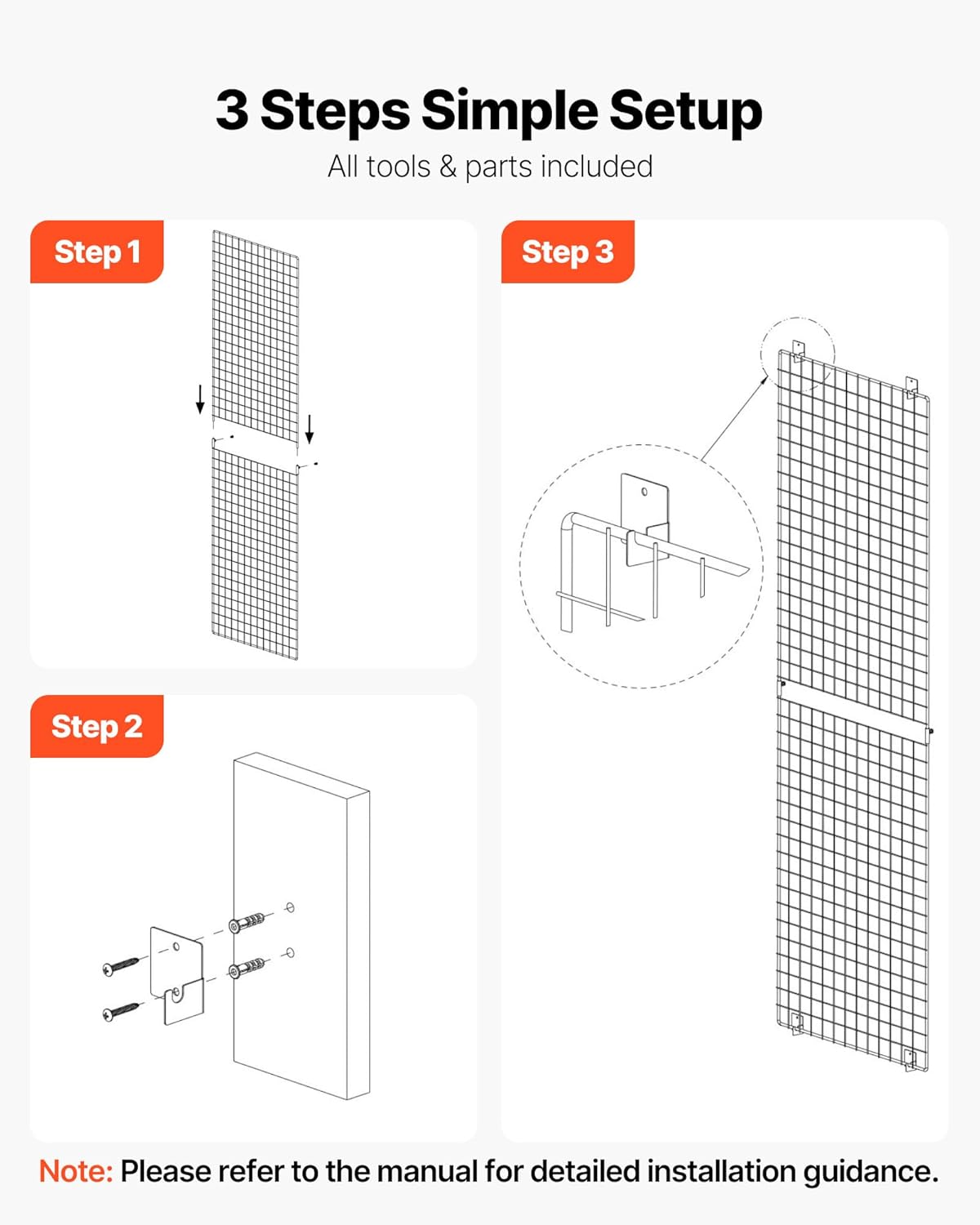 3 Steps Simple Setup

All tools & parts included

Step 1

Step 2

Step 3

Note: Please refer to the manual for detailed installation guidance.