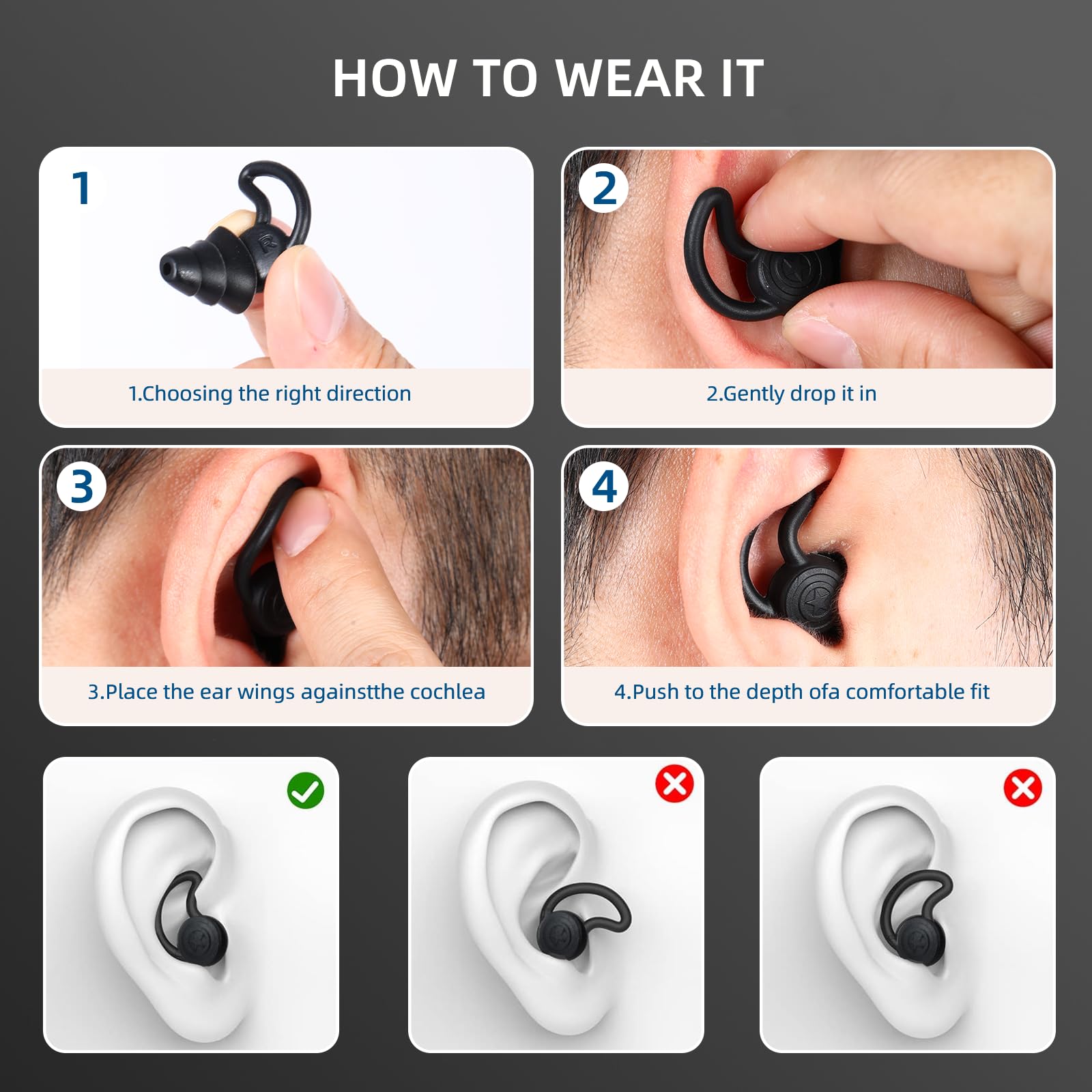 HOW TO WEAR IT

1

R

1.Choosing the right direction

2

2.Gently drop it in

3

3.Place the ear wings againstthe cochlea

4

4.Push to the depth ofa comfortable fit