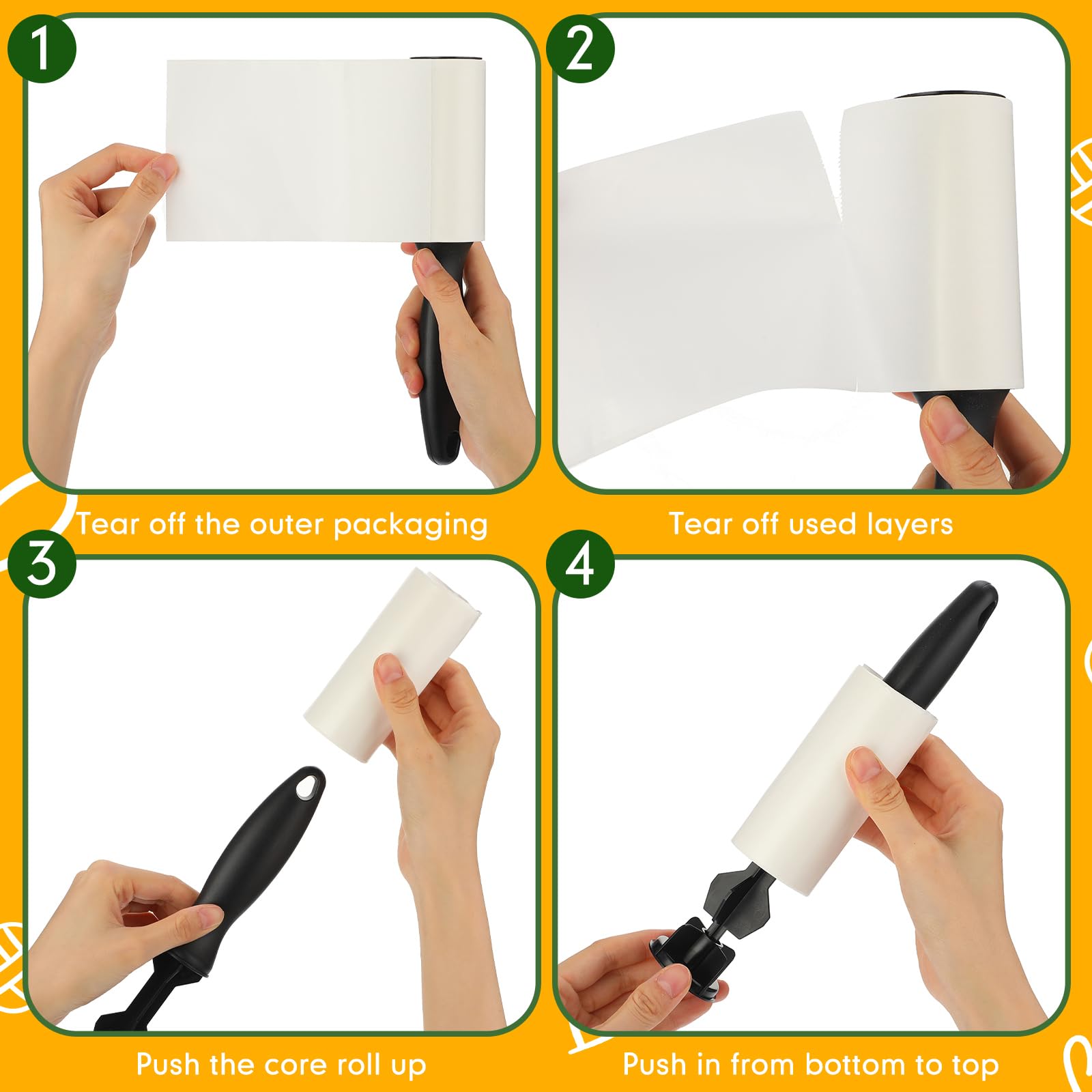 1

Tear off the outer packaging

2

Tear off used layers

3

Push the core roll up

4

Push in from bottom to top