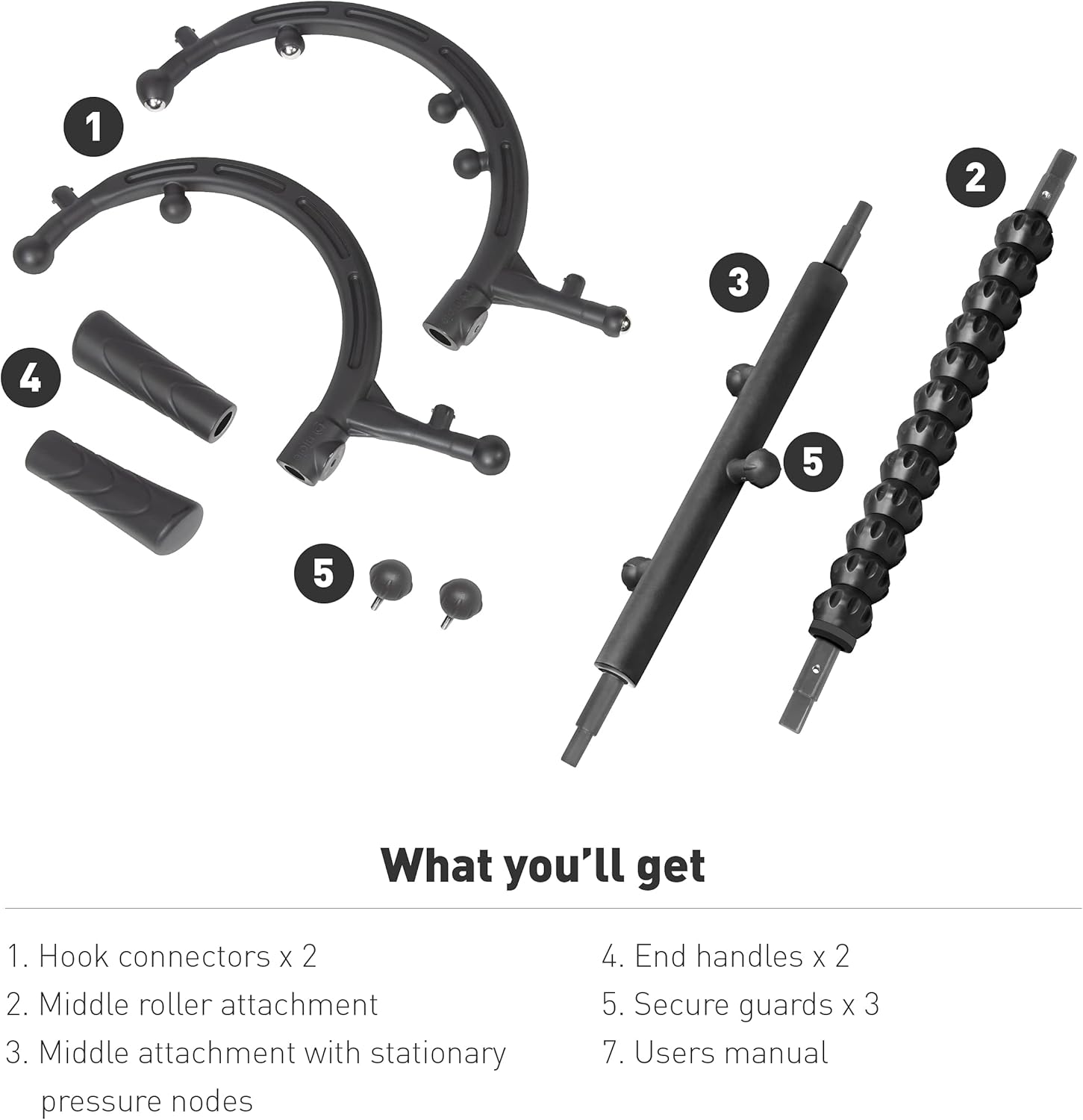 1

2

3

4

5

5

What you'll get

1. Hook connectors x 2
2. Middle roller attachment
3. Middle attachment with stationary pressure nodes

4. End handles x 2
5. Secure guards x 3
7. Users manual