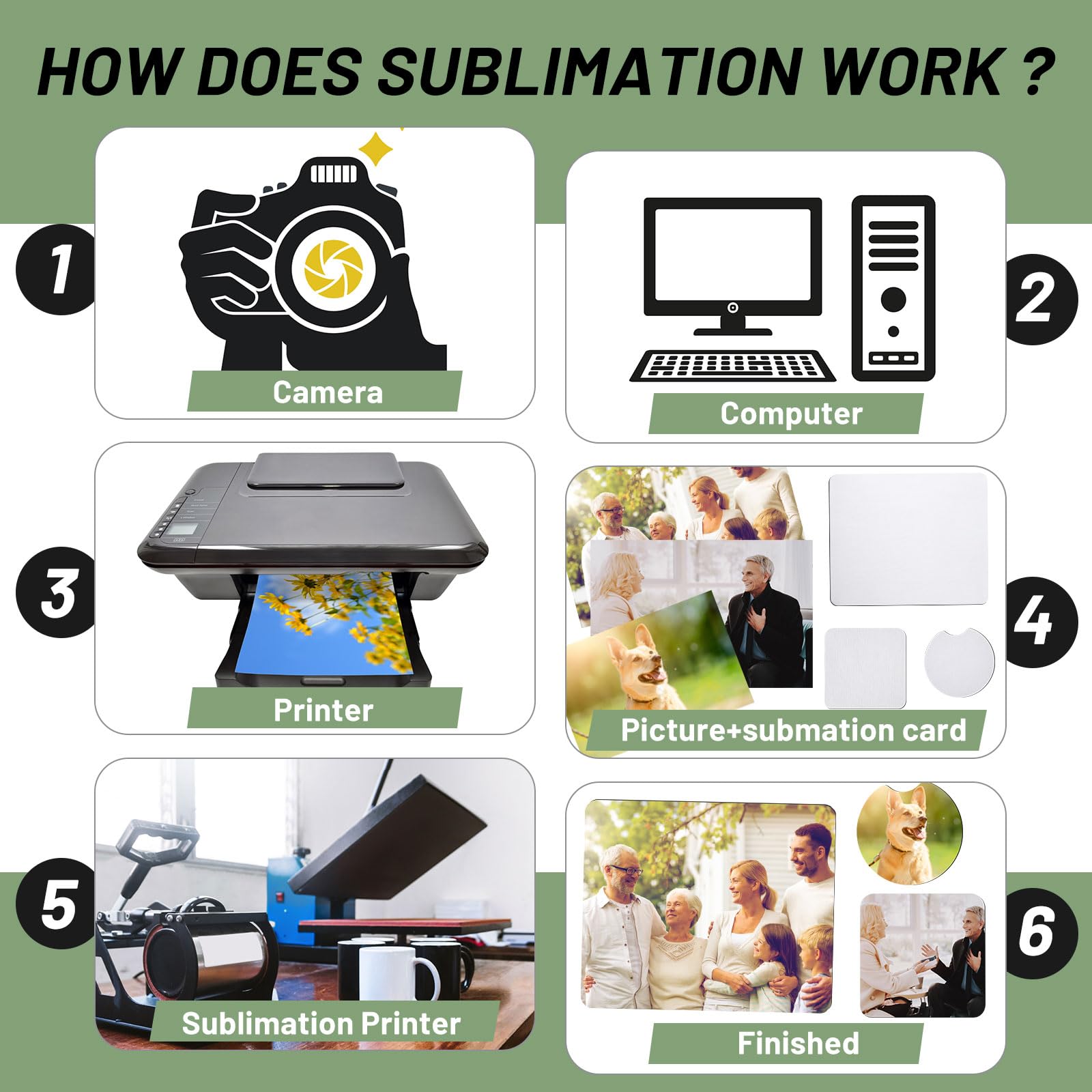 HOW DOES SUBLIMATION WORK ?

1

Camera

2

Computer

3

Printer

4

Picture+submation card

5

Sublimation Printer

6

Finished