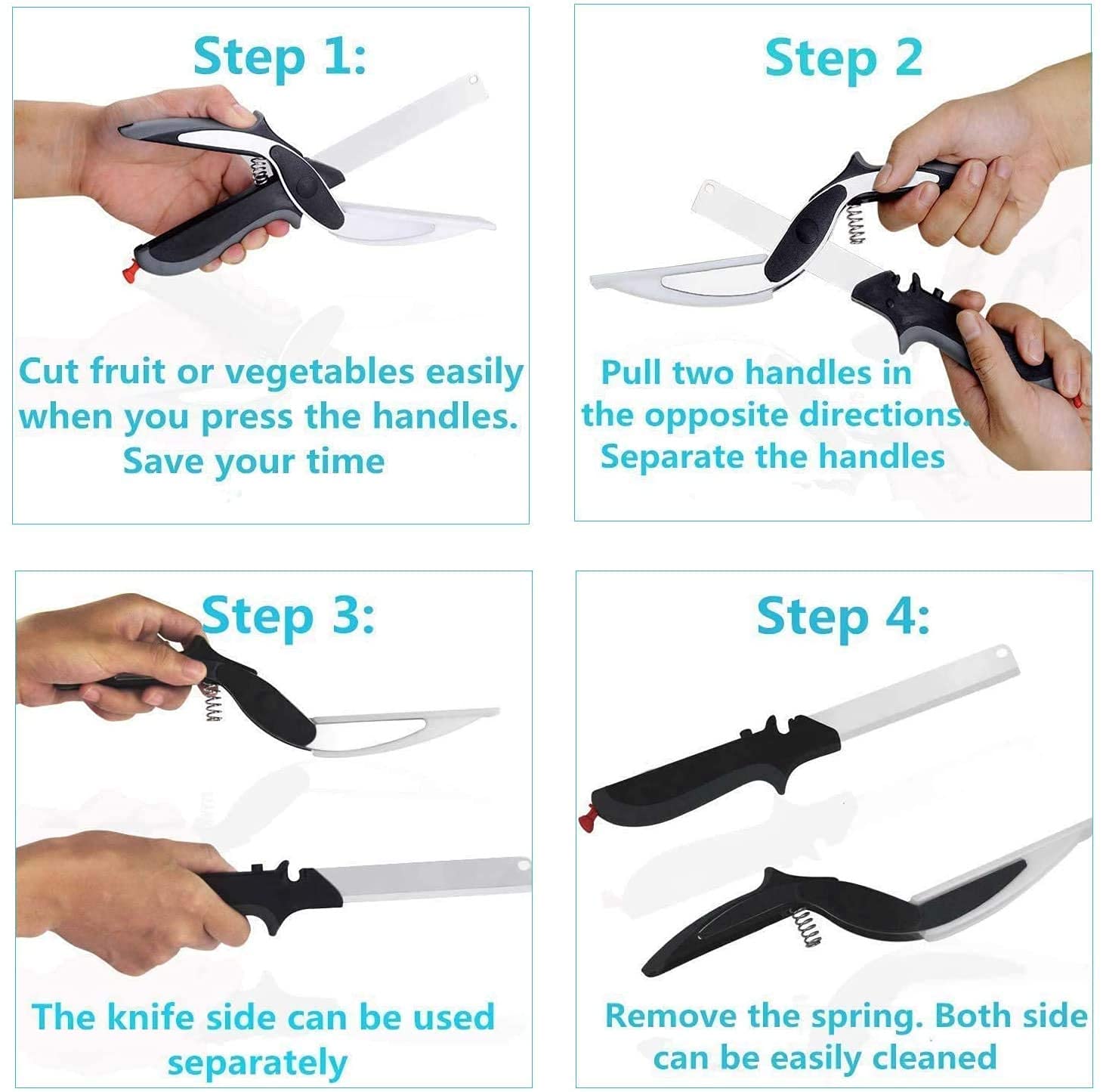 Step 1:

Cut fruit or vegetables easily when you press the handles. Save your time

Step 2

Pull two handles in the opposite directions. Separate the handles

Step 3:

The knife side can be used separately

Step 4:

Remove the spring. Both side can be easily cleaned