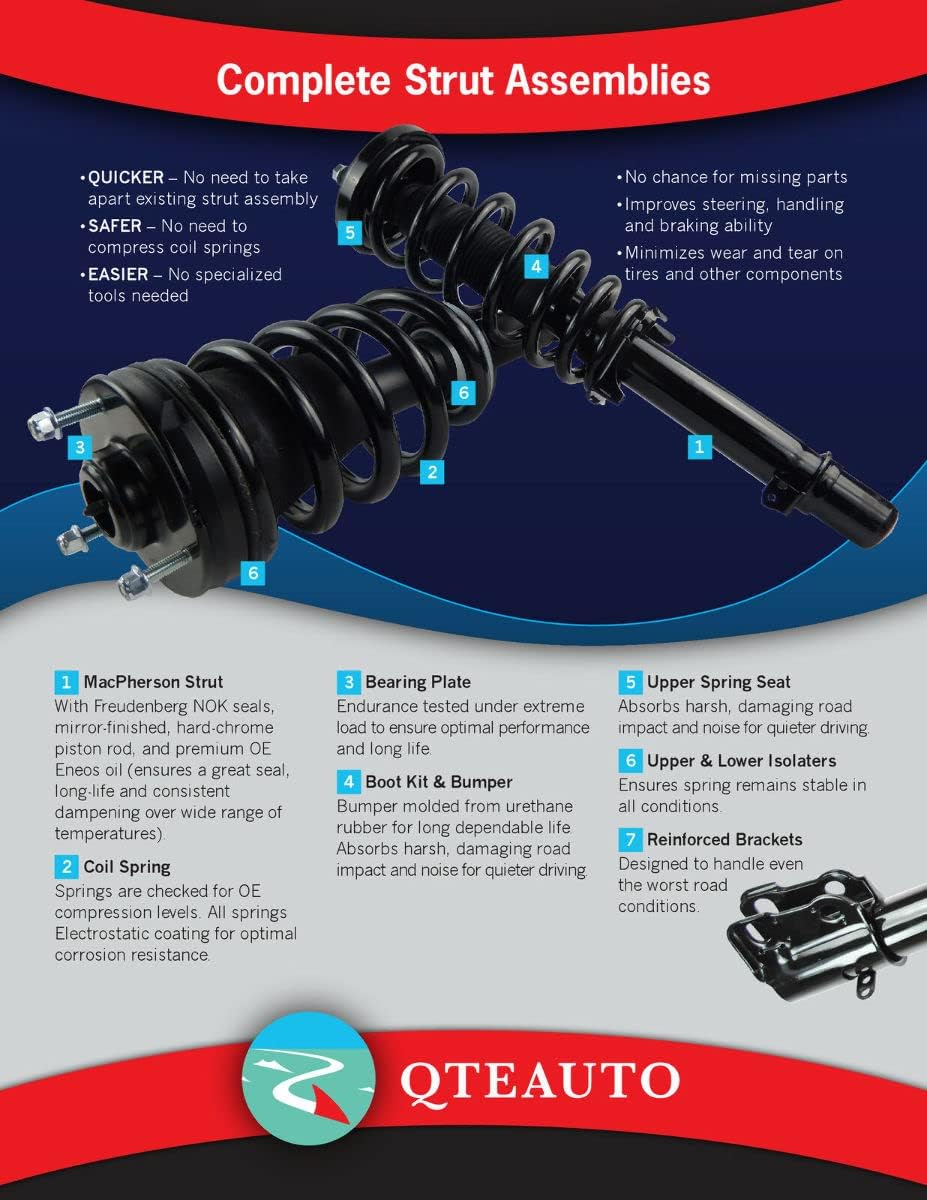 Complete Strut Assemblies

• QUICKER – No need to take apart existing strut assembly
• SAFER – No need to compress coil springs
• EASIER – No specialized tools needed

• No chance for missing parts
• Improves steering, handling and braking ability
• Minimizes wear and tear on tires and other components

5
4
6
3
2
1
6

1 MacPherson Strut
With Freudenberg NOK seals, mirror-finished, hard-chrome piston rod, and premium OE Eneos oil (ensures a great seal, long-life and consistent dampening over wide range of temperatures).

2 Coil Spring
Springs are checked for OE compression levels. All springs Electrostatic coating for optimal corrosion resistance.

3 Bearing Plate
Endurance tested under extreme load to ensure optimal performance and long life.

4 Boot Kit & Bumper
Bumper molded from urethane rubber for long dependable life. Absorbs harsh, damaging road impact and noise for quieter driving.

5 Upper Spring Seat
Absorbs harsh, damaging road impact and noise for quieter driving.

6 Upper & Lower Isolaters
Ensures spring remains stable in all conditions.

7 Reinforced Brackets
Designed to handle even the worst road conditions.

QTEAUTO