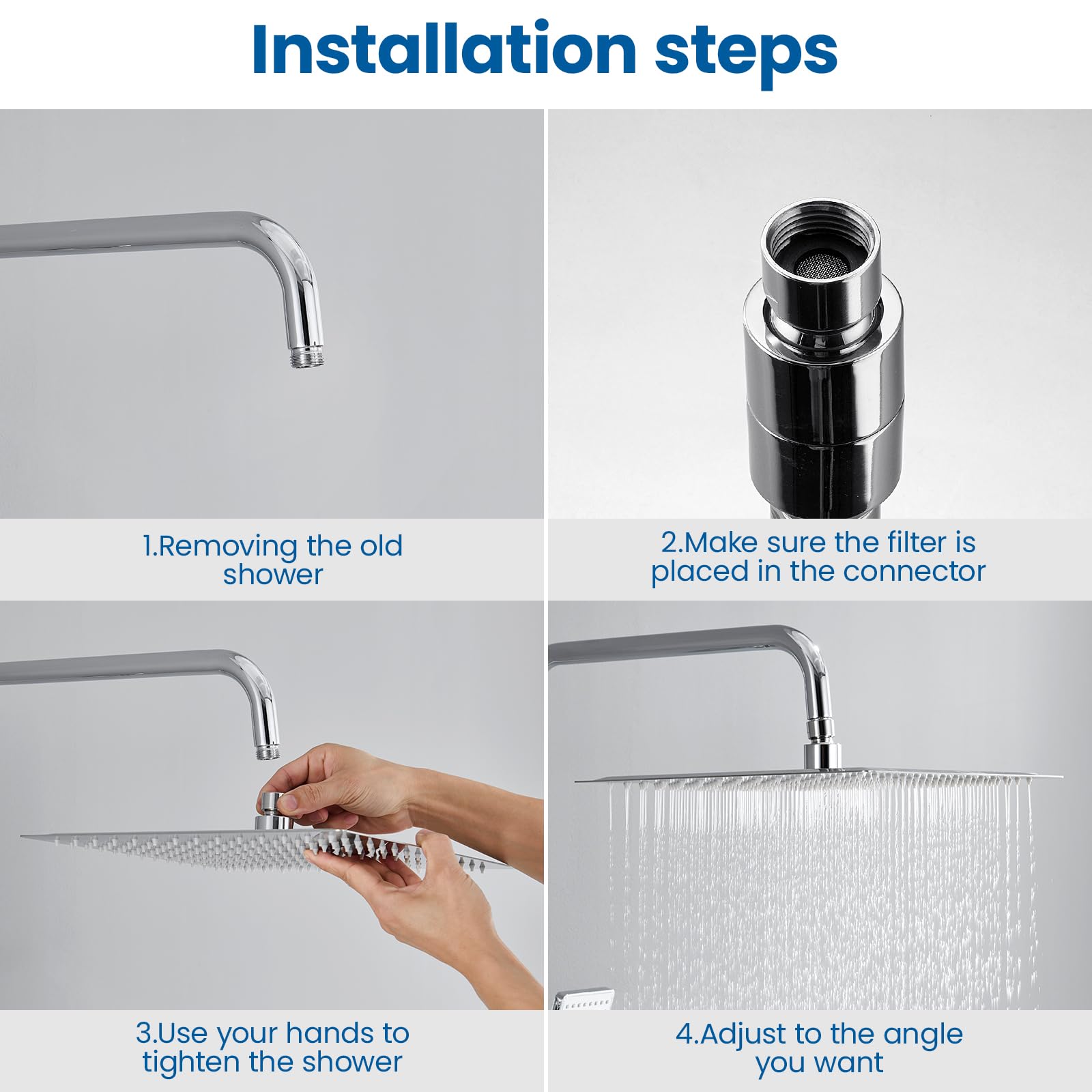 Installation steps

1.Removing the old shower

2.Make sure the filter is placed in the connector

3.Use your hands to tighten the shower

4.Adjust to the angle you want