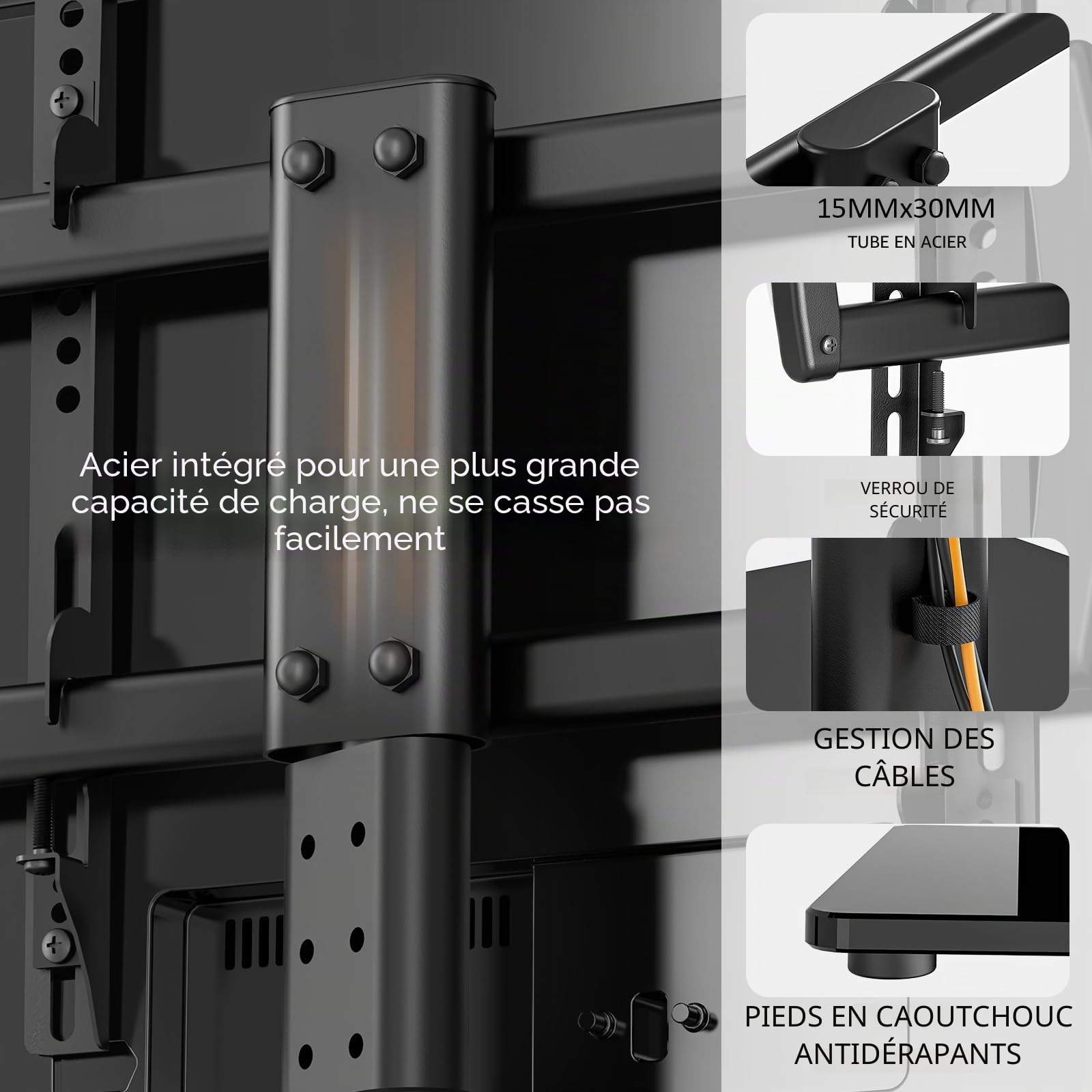 Acier intégré pour une plus grande capacité de charge, ne se casse pas facilement

15MMx30MM
TUBE EN ACIER

VERROU DE SÉCURITÉ

GESTION DES CÂBLES

PIEDS EN CAOUTCHOUC ANTIDÉRAPANTS