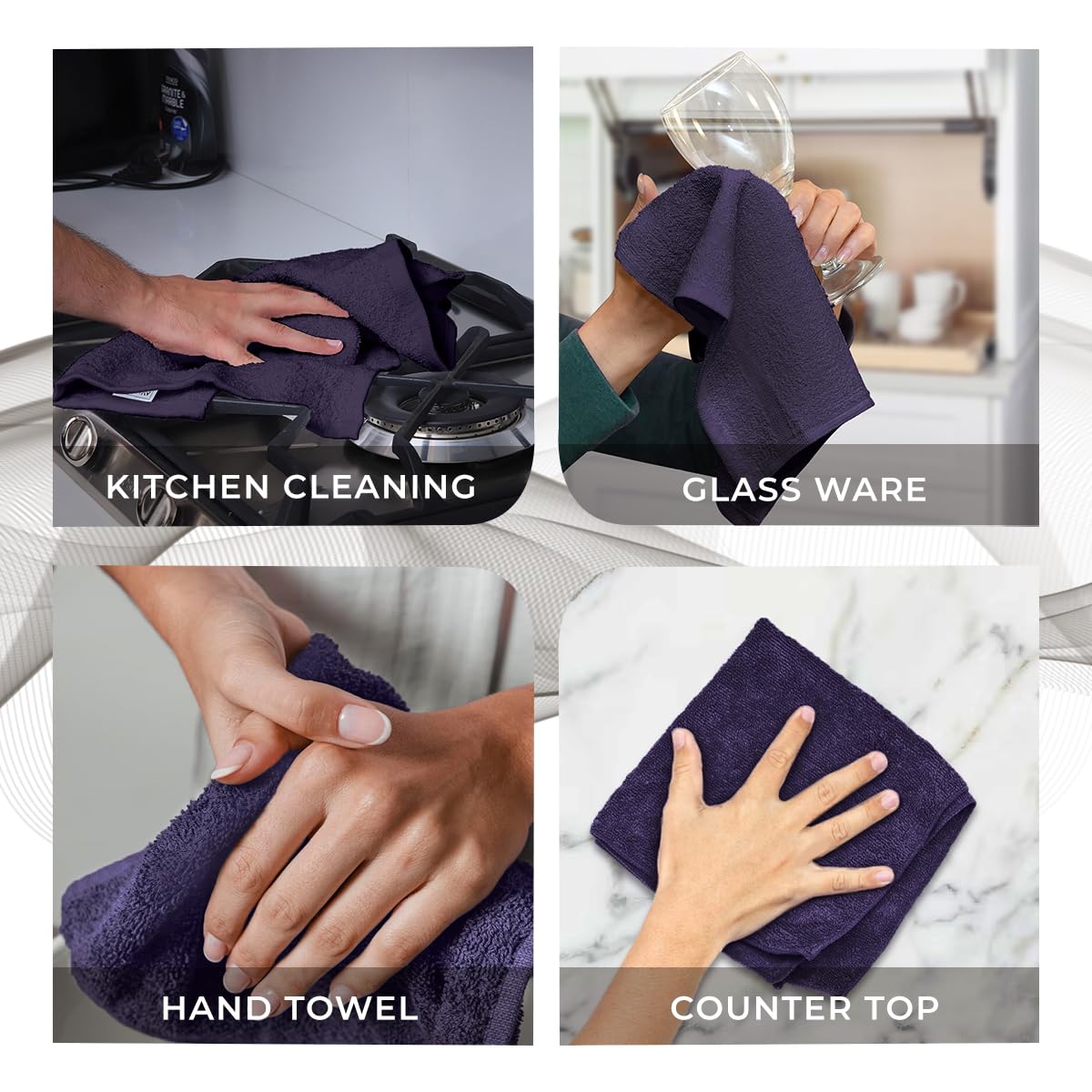 KITCHEN CLEANING

GLASS WARE

HAND TOWEL

COUNTER TOP