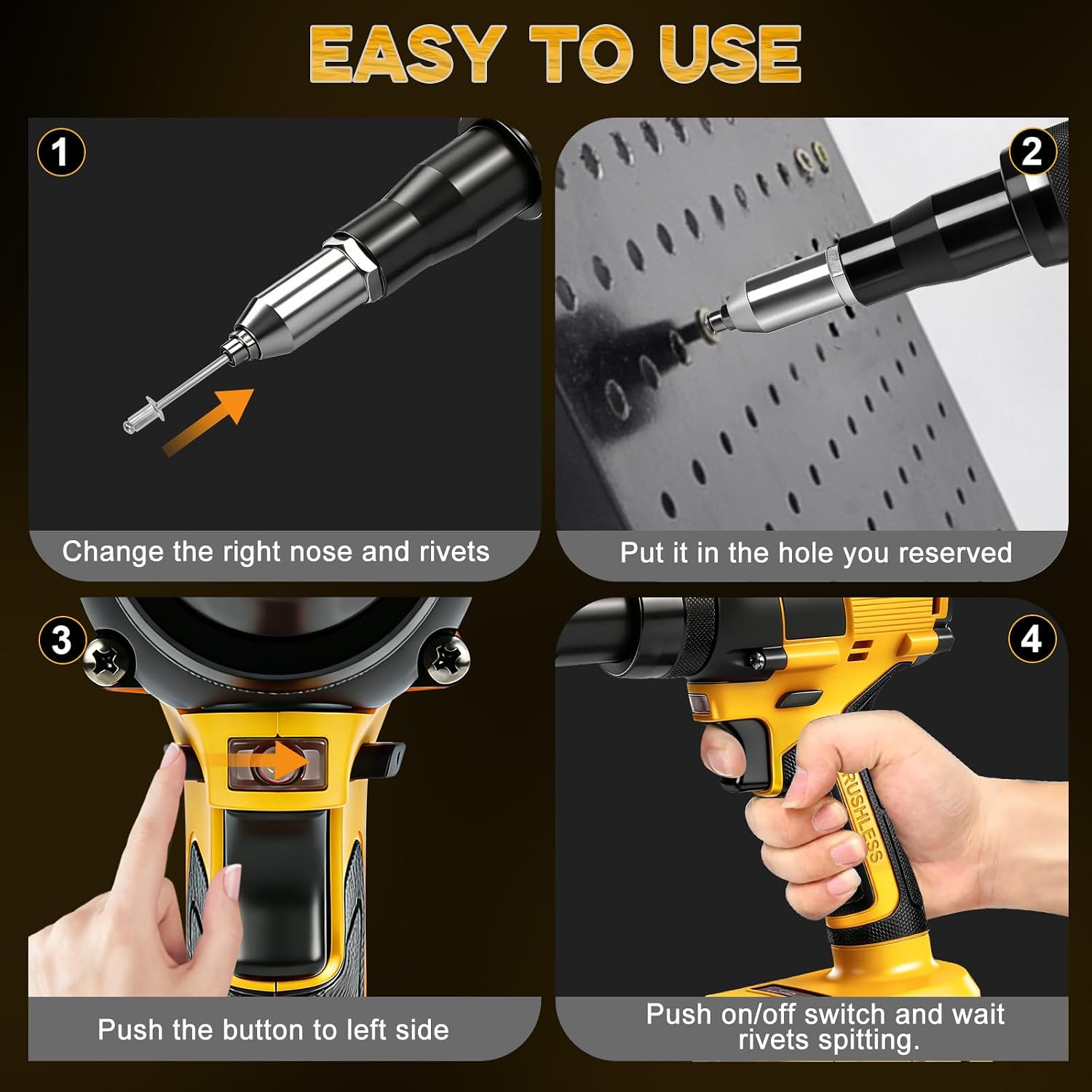 EASY TO USE

1

Change the right nose and rivets

2

Put it in the hole you reserved

3

Push the button to left side

4

RUSHLESS

Push on/off switch and wait rivets spitting.