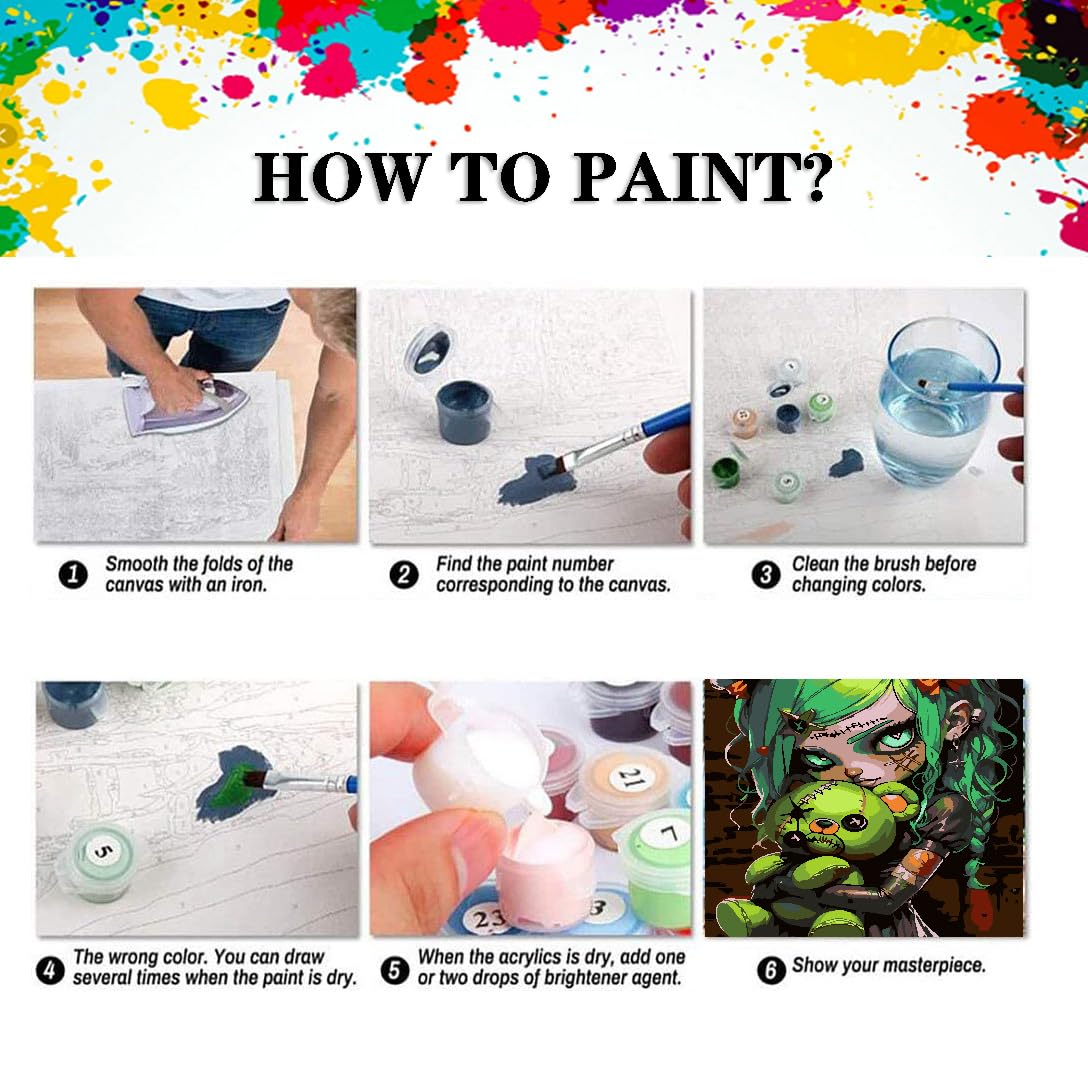 HOW TO PAINT?

1 Smooth the folds of the canvas with an iron.

2 Find the paint number corresponding to the canvas.

3 Clean the brush before changing colors.

5

21

7

23

3

4 The wrong color. You can draw several times when the paint is dry.

5 When the acrylics is dry, add one or two drops of brightener agent.

6 Show your masterpiece.