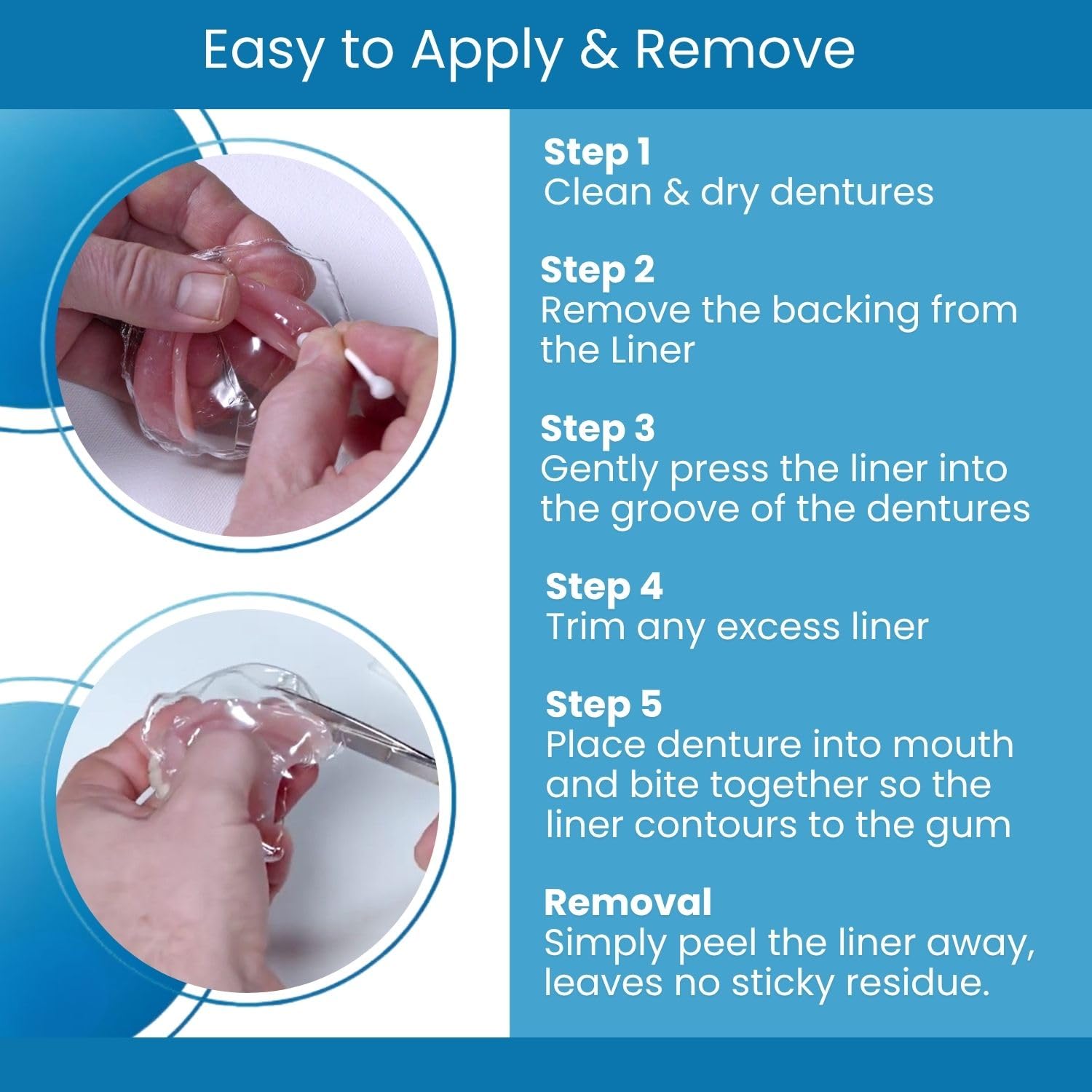 Easy to Apply & Remove

Step 1
Clean & dry dentures

Step 2
Remove the backing from the Liner

Step 3
Gently press the liner into the groove of the dentures

Step 4
Trim any excess liner

Step 5
Place denture into mouth and bite together so the liner contours to the gum

Removal
Simply peel the liner away, leaves no sticky residue.