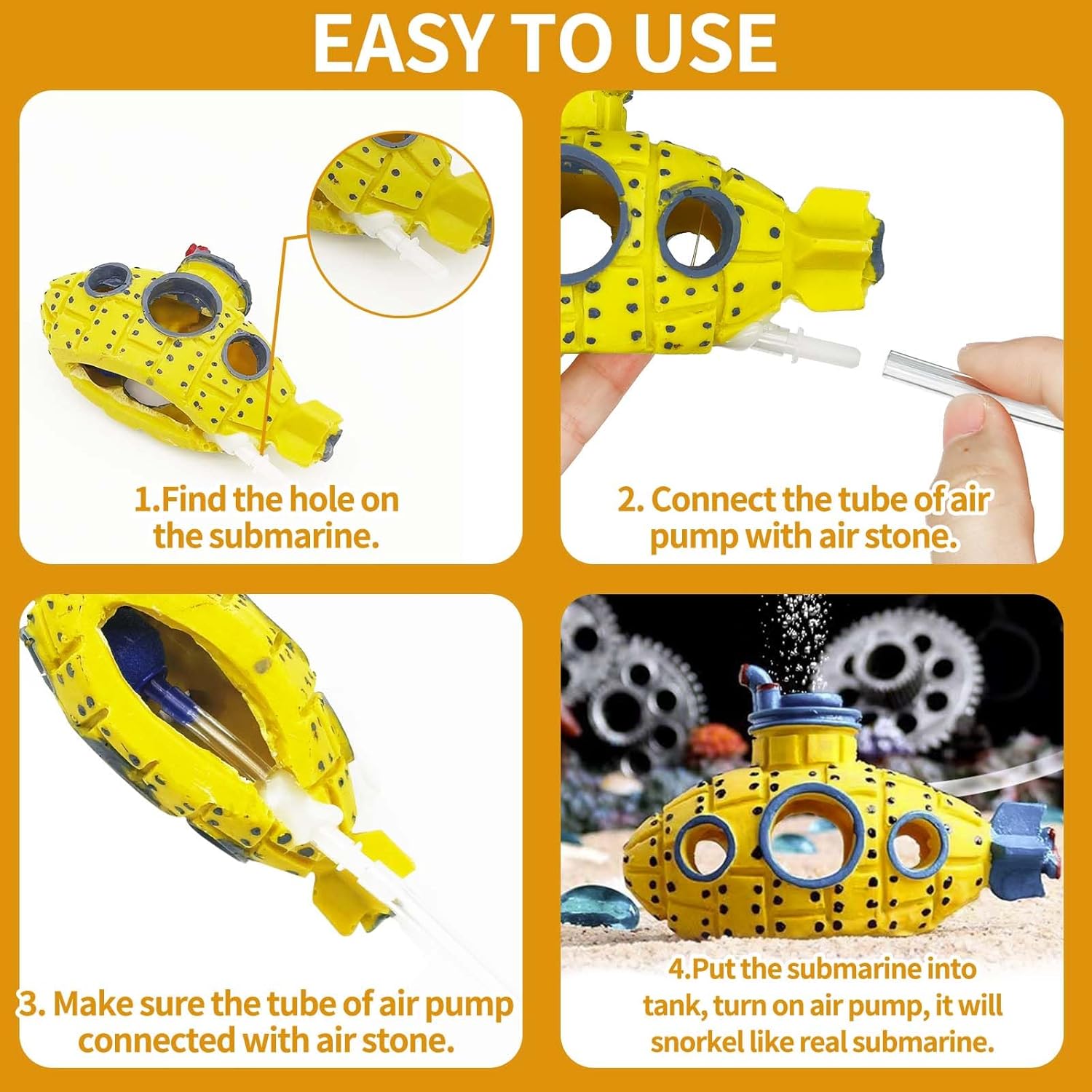 EASY TO USE

1.Find the hole on the submarine.

2. Connect the tube of air pump with air stone.

3. Make sure the tube of air pump connected with air stone.

4.Put the submarine into tank, turn on air pump, it will snorkel like real submarine.