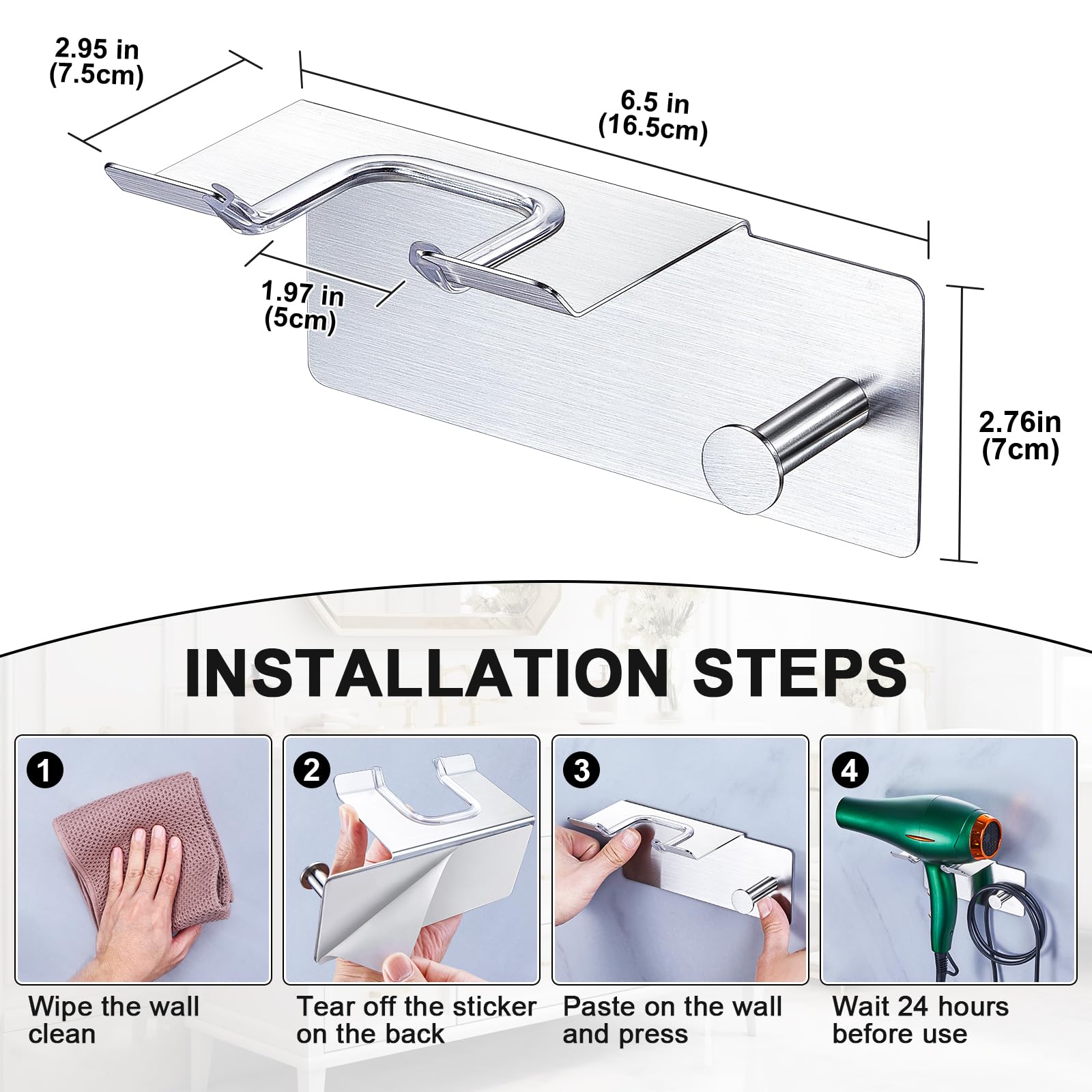 2.95 in
(7.5cm)

6.5 in
(16.5cm)

1.97 in
(5cm)

2.76in
(7cm)

INSTALLATION STEPS

1
Wipe the wall clean

2
Tear off the sticker on the back

3
Paste on the wall and press

4
Wait 24 hours before use