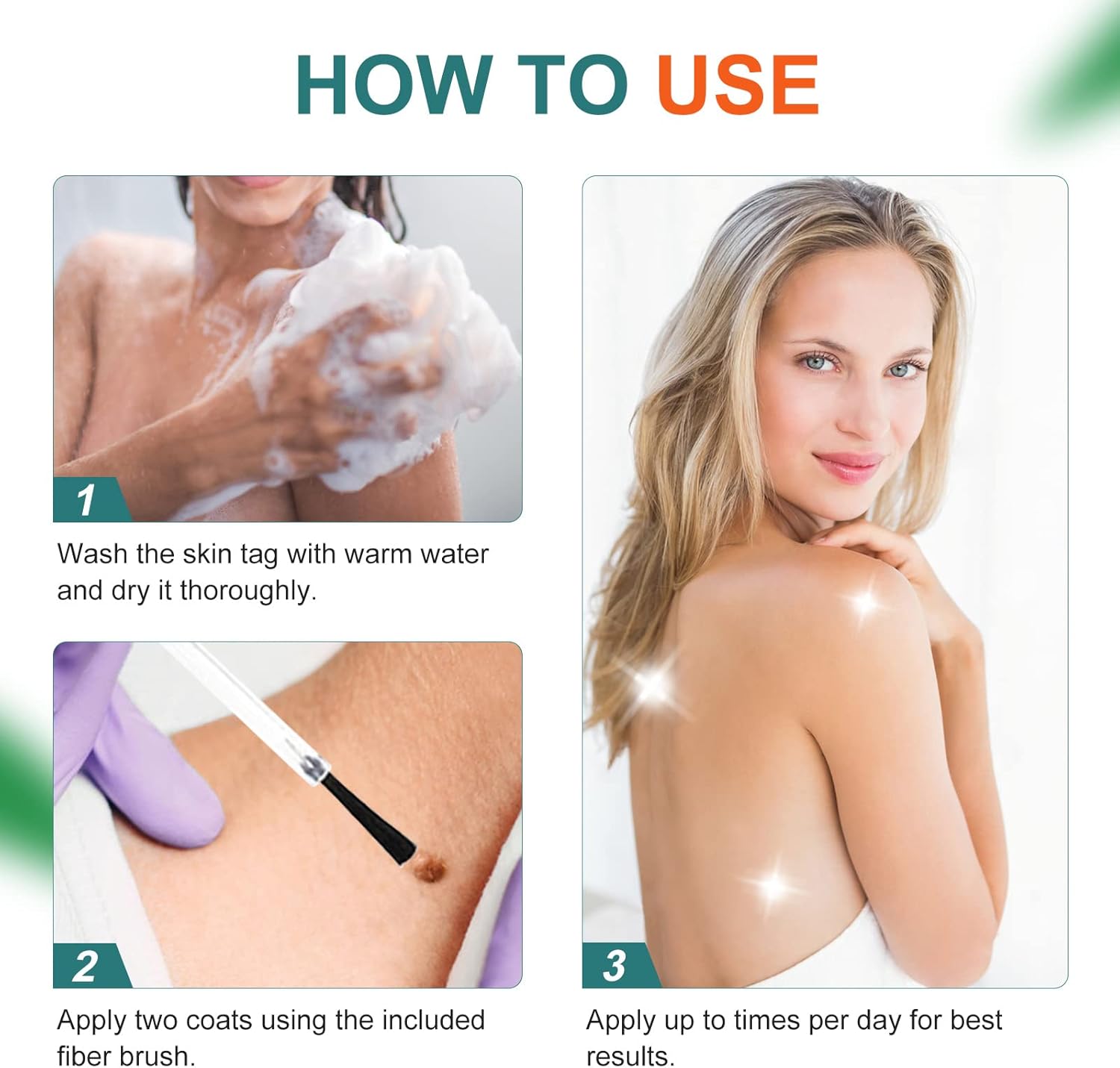 HOW TO USE

1

Wash the skin tag with warm water and dry it thoroughly.

2

Apply two coats using the included fiber brush.

3

Apply up to times per day for best results.