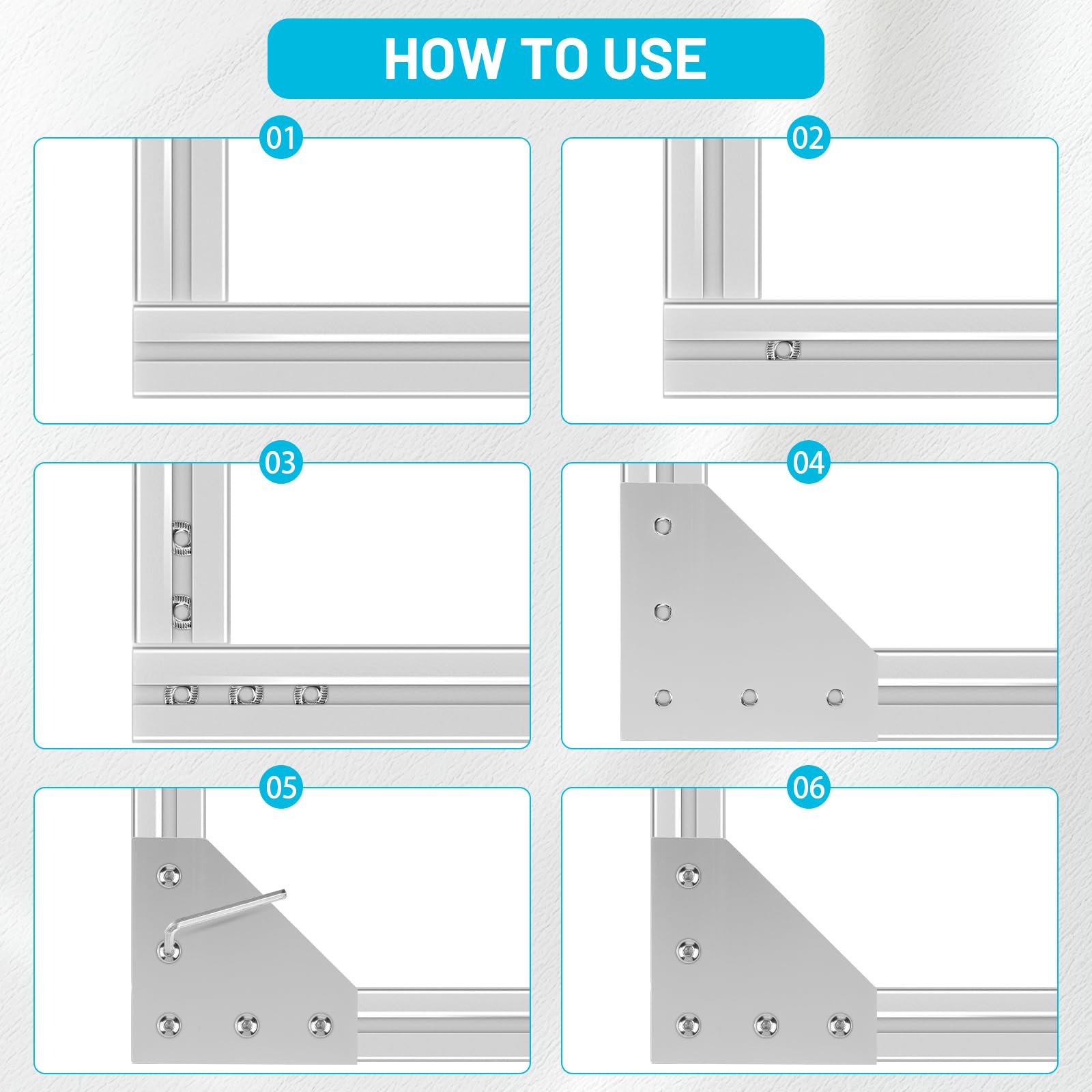 HOW TO USE

01

02

03

04

05

06