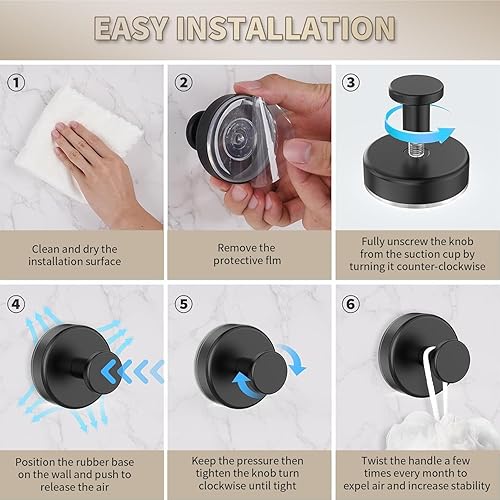 EASY INSTALLATION

1

Clean and dry the installation surface

2

Remove the protective flm

3

Fully unscrew the knob from the suction cup by turning it counter-clockwise

4

Position the rubber base on the wall and push to release the air

5

Keep the pressure then tighten the knob turn clockwise until tight

6

Twist the handle a few times every month to expel air and increase stability