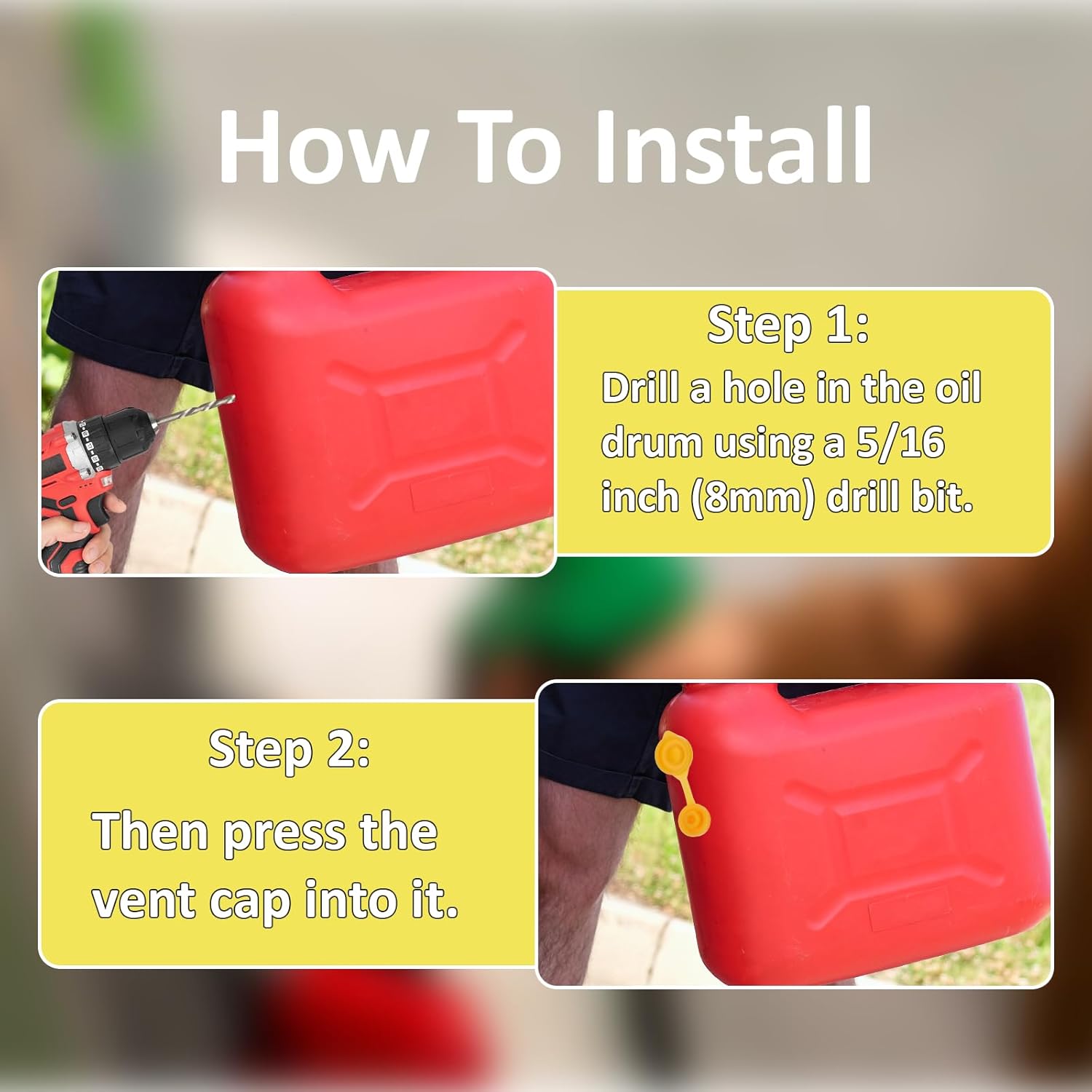 How To Install

Step 1:
Drill a hole in the oil drum using a 5/16 inch (8mm) drill bit.

Step 2:
Then press the vent cap into it.