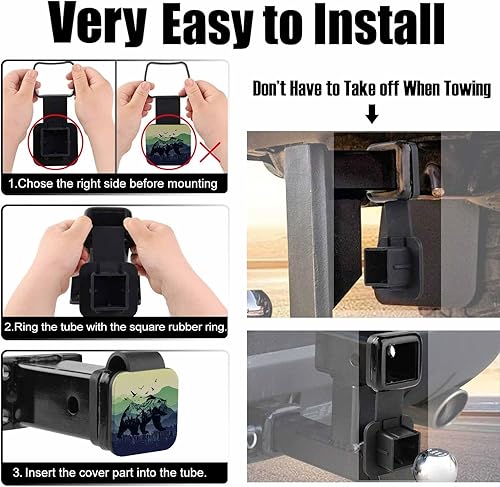 Very Easy to Install

1.Chose the right side before mounting

2.Ring the tube with the square rubber ring.

3. Insert the cover part into the tube.

Don't Have to Take off When Towing