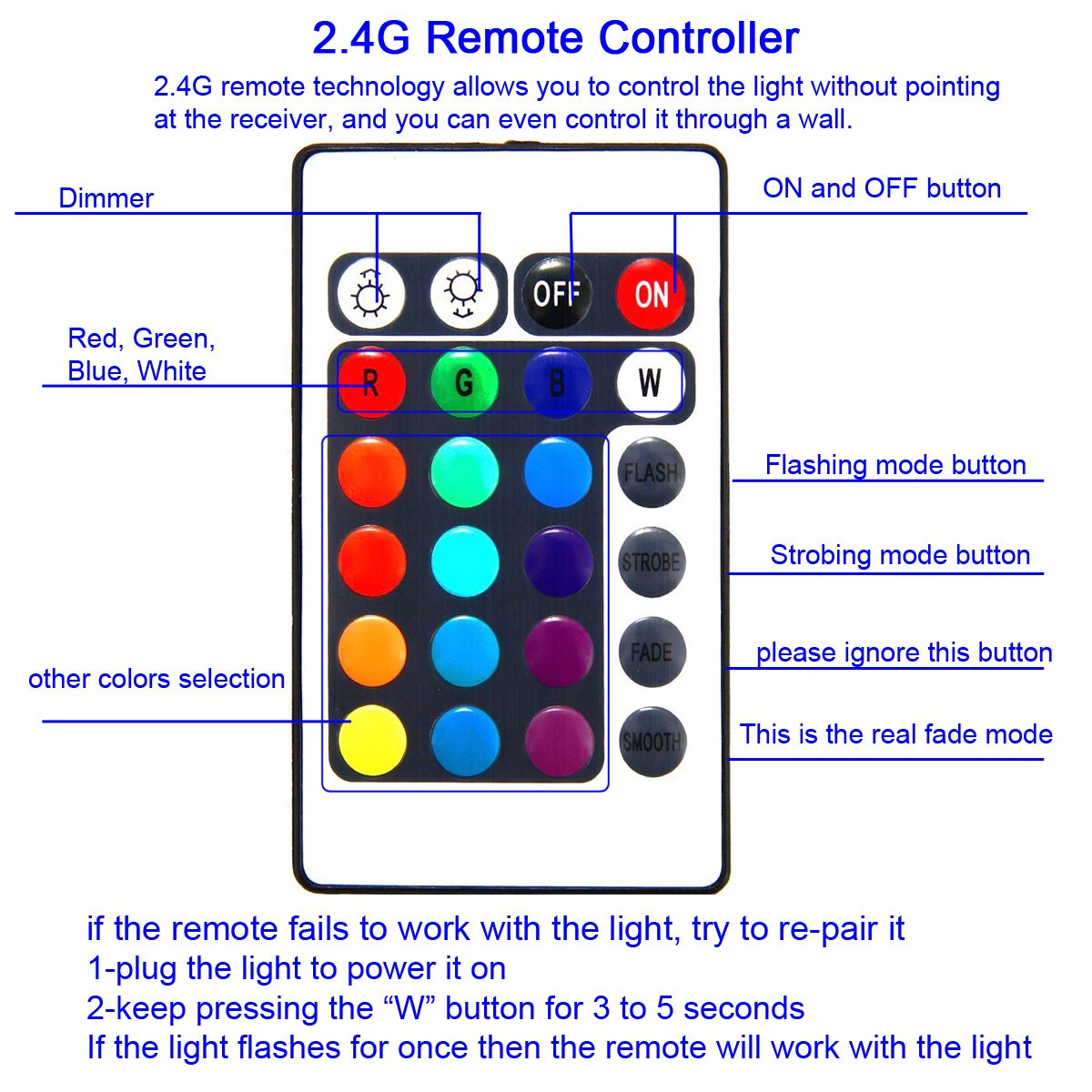 2.4G Remote Controller

2.4G remote technology allows you to control the light without pointing at the receiver, and you can even control it through a wall.

Dimmer

ON and OFF button

OFF

ON

Red, Green, Blue, White

R

G

B

W

FLASH

Flashing mode button

STROBE

Strobing mode button

FADE

please ignore this button

other colors selection

SMOOTH

This is the real fade mode

if the remote fails to work with the light, try to re-pair it
1-plug the light to power it on
2-keep pressing the “W” button for 3 to 5 seconds
If the light flashes for once then the remote will work with the light