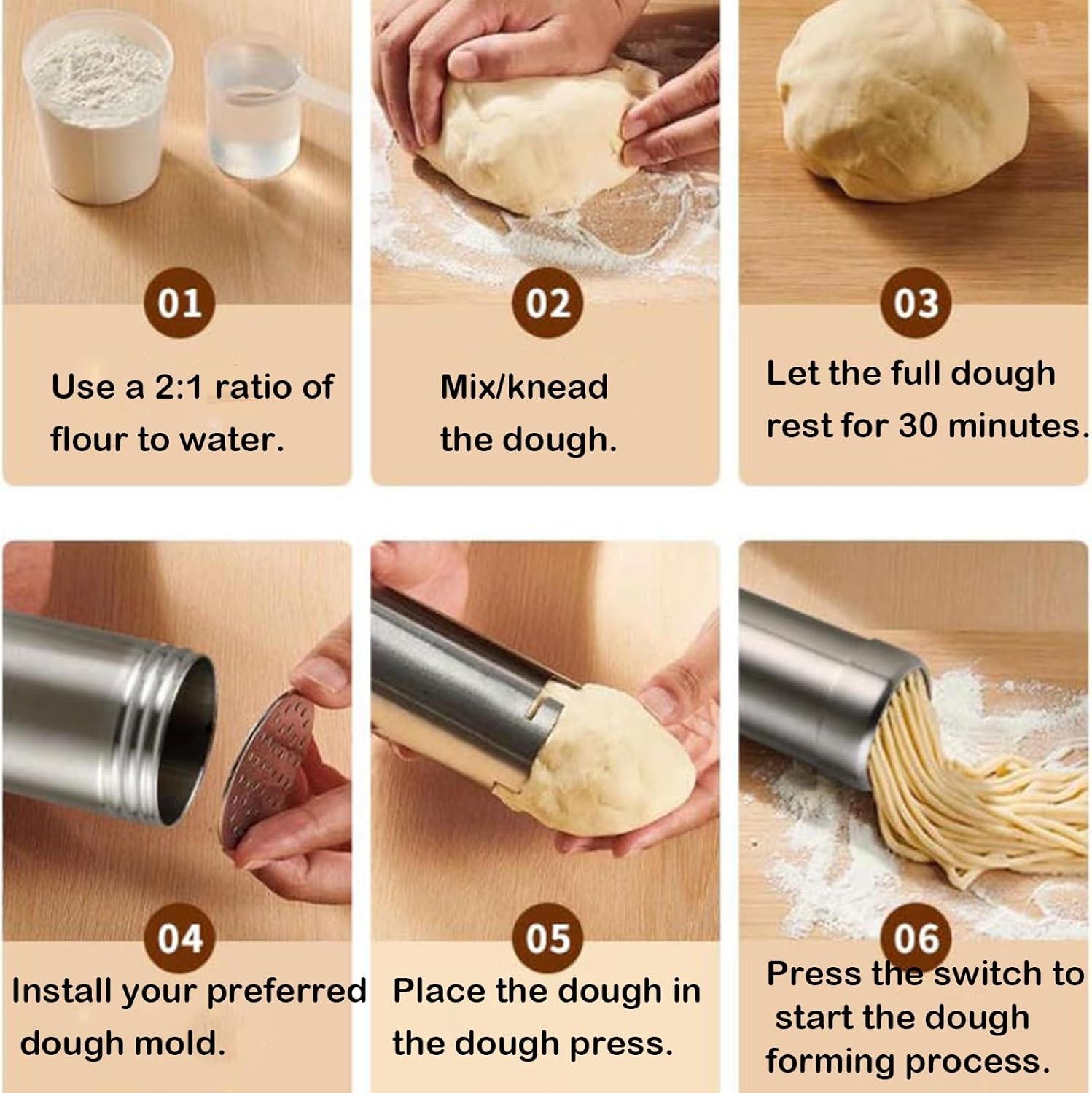 01

Use a 2:1 ratio of flour to water.

02

Mix/knead the dough.

03

Let the full dough rest for 30 minutes.

04

Install your preferred dough mold.

05

Place the dough in the dough press.

06

Press the switch to start the dough forming process.