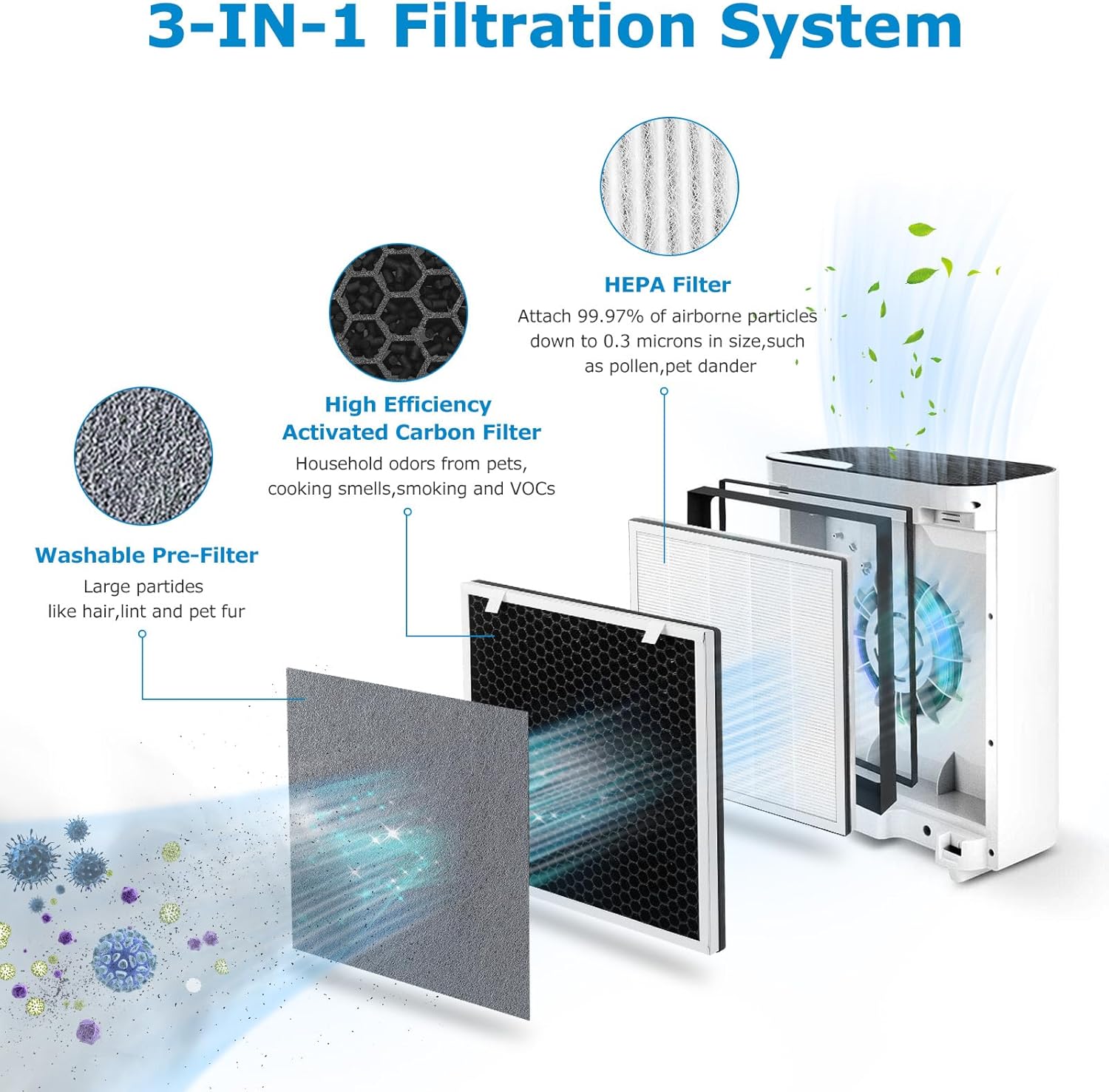 3-IN-1 Filtration System

HEPA Filter
Attach 99.97% of airborne particles down to 0.3 microns in size,such as pollen,pet dander

High Efficiency Activated Carbon Filter
Household odors from pets, cooking smells,smoking and VOCs

Washable Pre-Filter
Large partides like hair,lint and pet fur