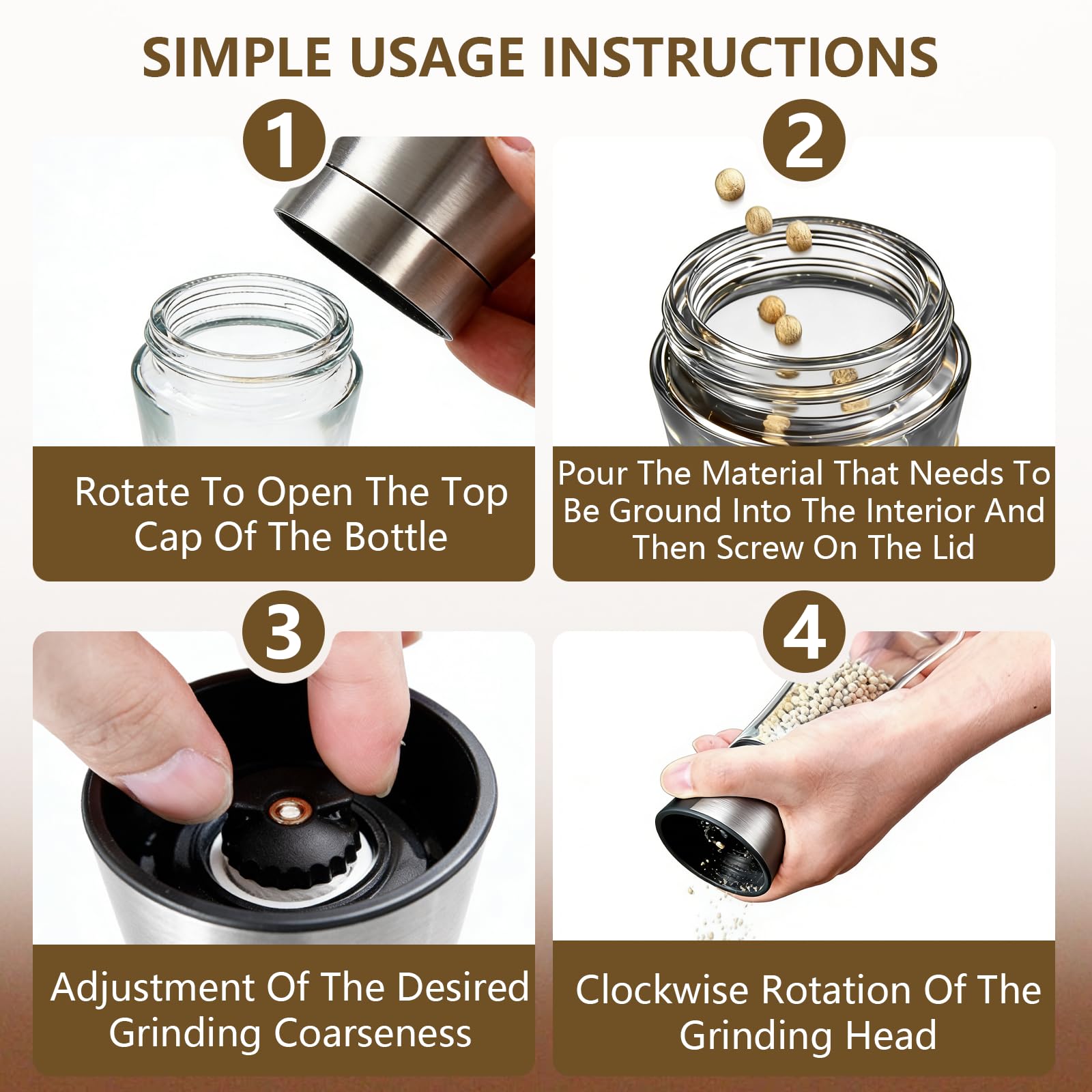 SIMPLE USAGE INSTRUCTIONS

1

Rotate To Open The Top Cap Of The Bottle

2

Pour The Material That Needs To Be Ground Into The Interior And Then Screw On The Lid

3

Adjustment Of The Desired Grinding Coarseness

4

Clockwise Rotation Of The Grinding Head